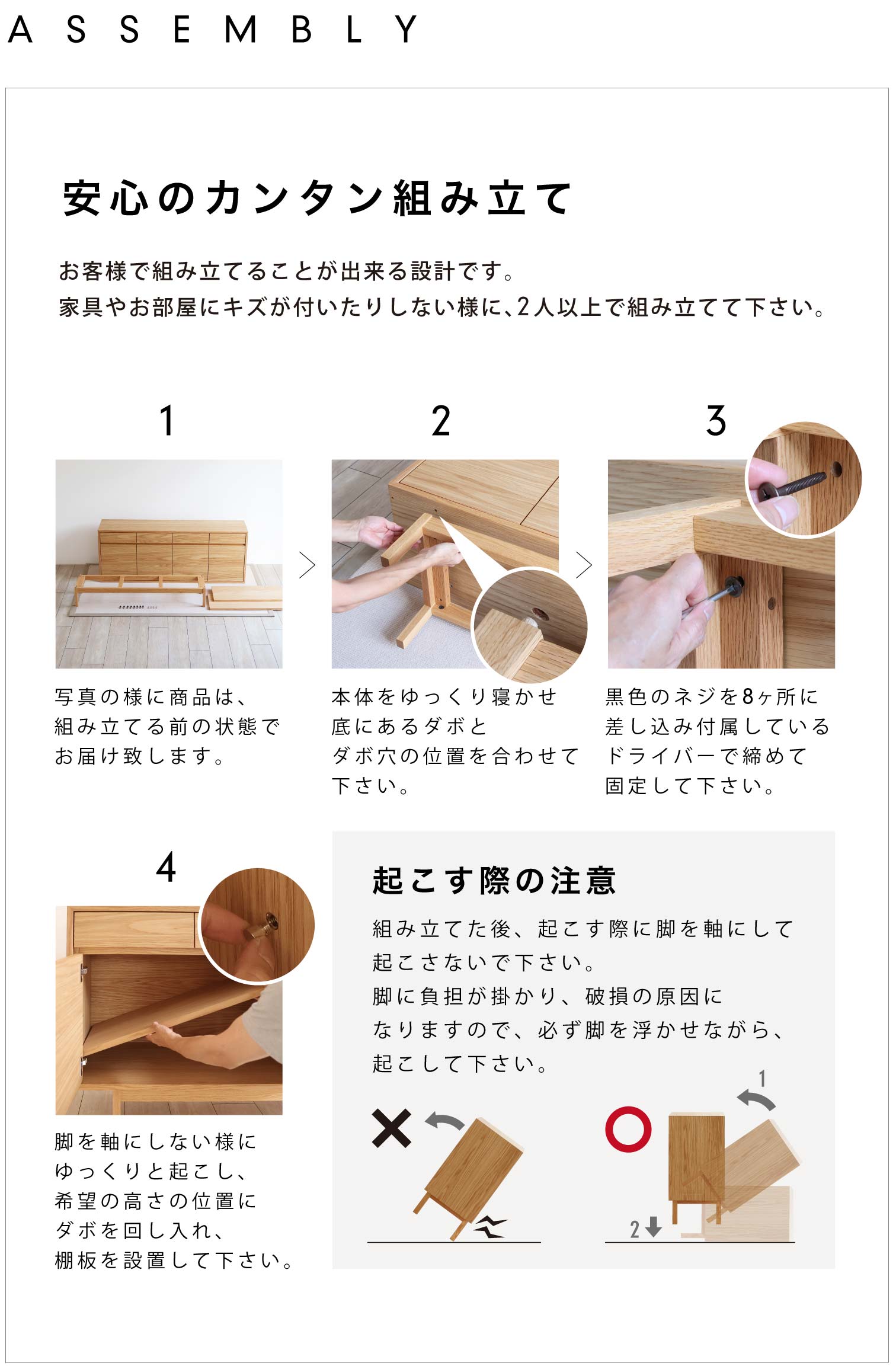 ASSEMBLY

安心のカンタン組み立て

お客様で組み立てることが出来る設計です。
家具やお部屋にキズが付いたりしない様に、2人以上で組み立てて下さい。

1

写真の様に商品は、組み立てる前の状態でお届け致します。

2

本体をゆっくり寝かせ底にあるダボとダボ穴の位置を合わせて下さい。

3

黒色のネジを8ヶ所に差し込み付属しているドライバーで締めて固定して下さい。

4

脚を軸にしない様にゆっくりと起こし、希望の高さの位置にダボを回し入れ、棚板を設置して下さい。

起こす際の注意

組み立てた後、起こす際に脚を軸にして起こさないで下さい。
脚に負担が掛かり、破損の原因になりますので、必ず脚を浮かせながら、起こして下さい。

1
2