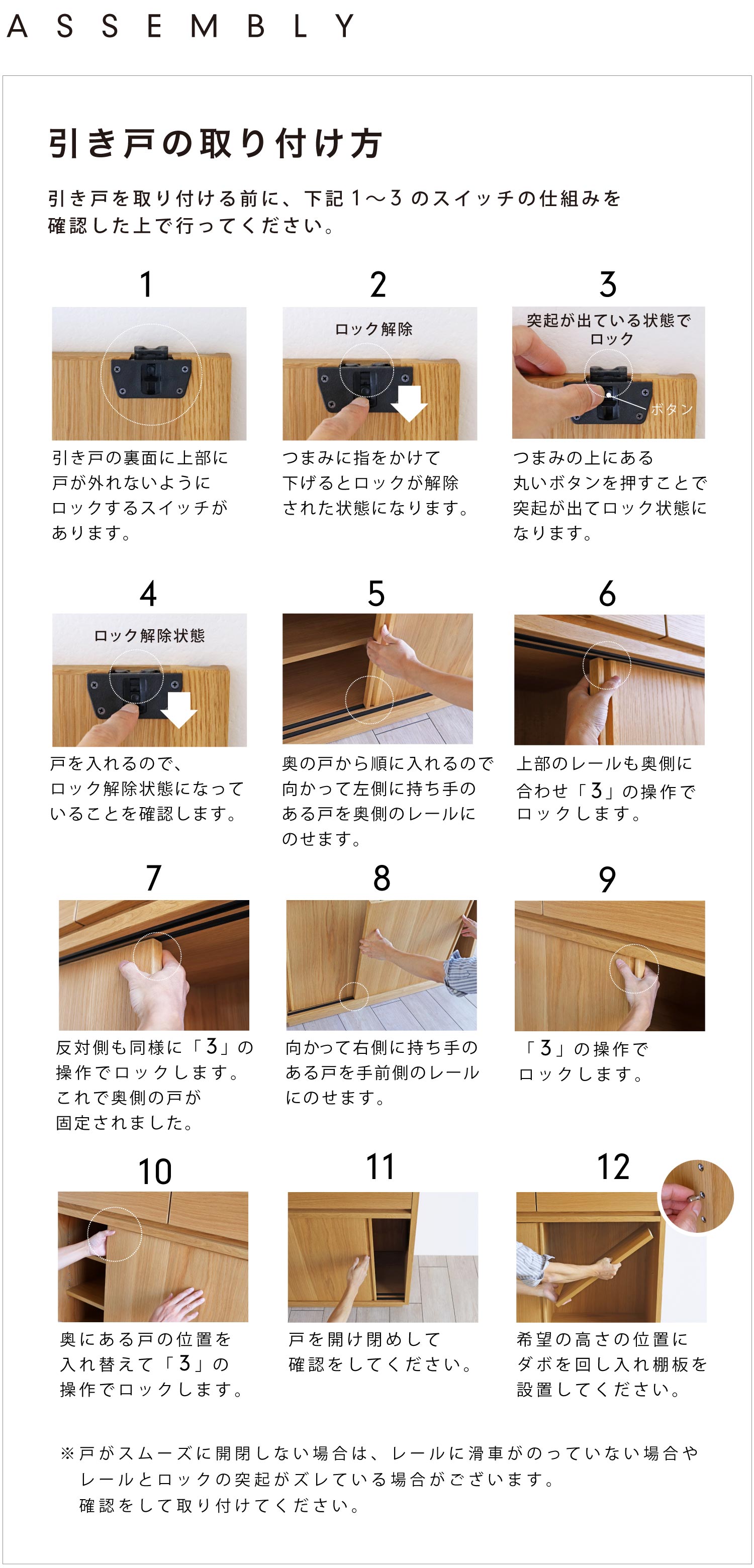 ASSEMBLY

引き戸の取り付け方

引き戸を取り付ける前に、下記 1〜3 のスイッチの仕組みを確認した上で行ってください。

1

引き戸の裏面に上部に戸が外れないようにロックするスイッチがあります。

2

ロック解除

つまみに指をかけて下げるとロックが解除された状態になります。

3

突起が出ている状態でロック

ボタン

つまみの上にある丸いボタンを押すことで突起が出てロック状態になります。

4

ロック解除状態

戸を入れるので、ロック解除状態になっていることを確認します。

5

奥の戸から順に入れるので向かって左側に持ち手のある戸を奥側のレールにのせます。

6

上部のレールも奥側に合わせ「3」の操作でロックします。

7

反対側も同様に「3」の操作でロックします。これで奥側の戸が固定されました。

8

向かって右側に持ち手のある戸を手前側のレールにのせます。

9

「3」の操作でロックします。

10

奥にある戸の位置を入れ替えて「3」の操作でロックします。

11

戸を開け閉めして確認をしてください。

12

希望の高さの位置にダボを回し入れ棚板を設置してください。

※戸がスムーズに開閉しない場合は、レールに滑車がのっていない場合やレールとロックの突起がズレている場合がございます。確認をして取り付けてください。