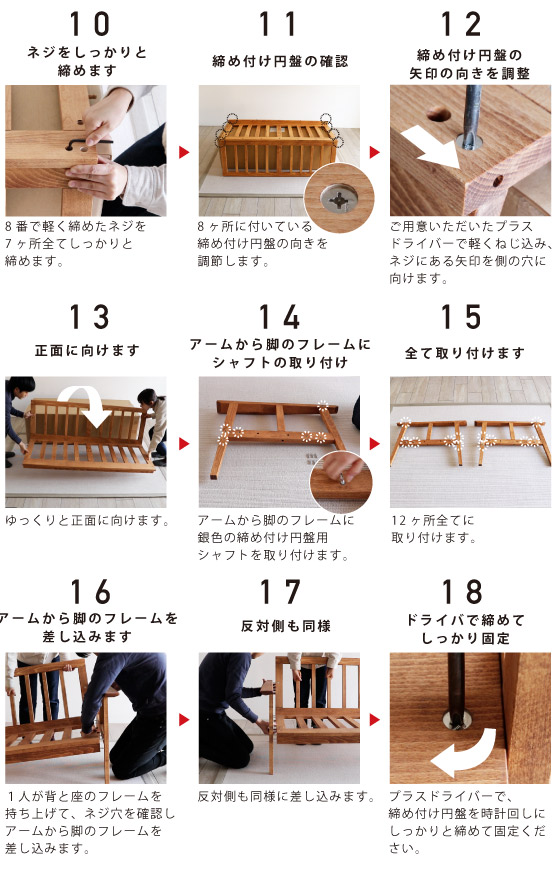 10
ネジをしっかりと締めます

8番で軽く締めたネジを7ヶ所全てしっかりと締めます。

11
締め付け円盤の確認

8ヶ所に付いている締め付け円盤の向きを調節します。

12
締め付け円盤の矢印の向きを調整

ご用意いただいたプラスドライバーで軽くねじ込み、ネジにある矢印を側の穴に向けます。

13
正面に向けます

ゆっくりと正面に向けます。

14
アームから脚のフレームにシャフトの取り付け

アームから脚のフレームに銀色の締め付け円盤用シャフトを取り付けます。

15
全て取り付けます

12ヶ所全てに取り付けます。

16
アームから脚のフレームを差し込みます

1人が背と座のフレームを持ち上げて、ネジ穴を確認しアームから脚のフレームを差し込みます。

17
反対側も同様

反対側も同様に差し込みます。

18
ドライバで締めてしっかり固定

プラスドライバーで、締め付け円盤を時計回しにしっかりと締めて固定ください。