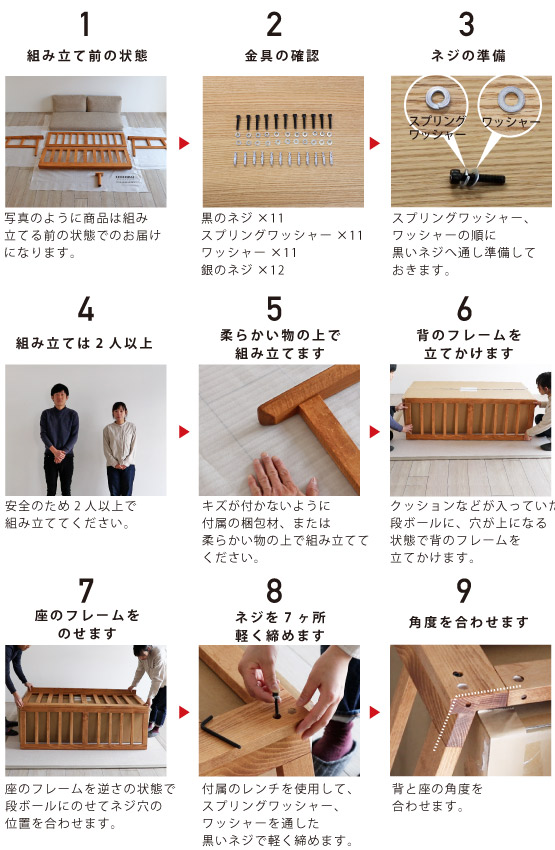 1
組み立て前の状態

写真のように商品は組み立てる前の状態でのお届けになります。

2
金具の確認

黒のネジ ×11
スプリングワッシャー ×11
ワッシャー ×11
銀のネジ ×12

3
ネジの準備

スプリングワッシャー

ワッシャー

スプリングワッシャー、ワッシャーの順に黒いネジへ通し準備しておきます。

4
組み立ては２人以上

安全のため２人以上で組み立ててください。

5
柔らかい物の上で組み立てます

キズが付かないように付属の梱包材、または柔らかい物の上で組み立ててください。

6
背のフレームを立てかけます

クッションなどが入っていた段ボールに、穴が上になる状態で背のフレームを立てかけます。

7
座のフレームをのせます

座のフレームを逆さの状態で段ボールにのせてネジ穴の位置を合わせます。

8
ネジを７ヶ所軽く締めます

付属のレンチを使用して、スプリングワッシャー、ワッシャーを通した黒いネジで軽く締めます。

9
角度を合わせます

背と座の角度を合わせます。