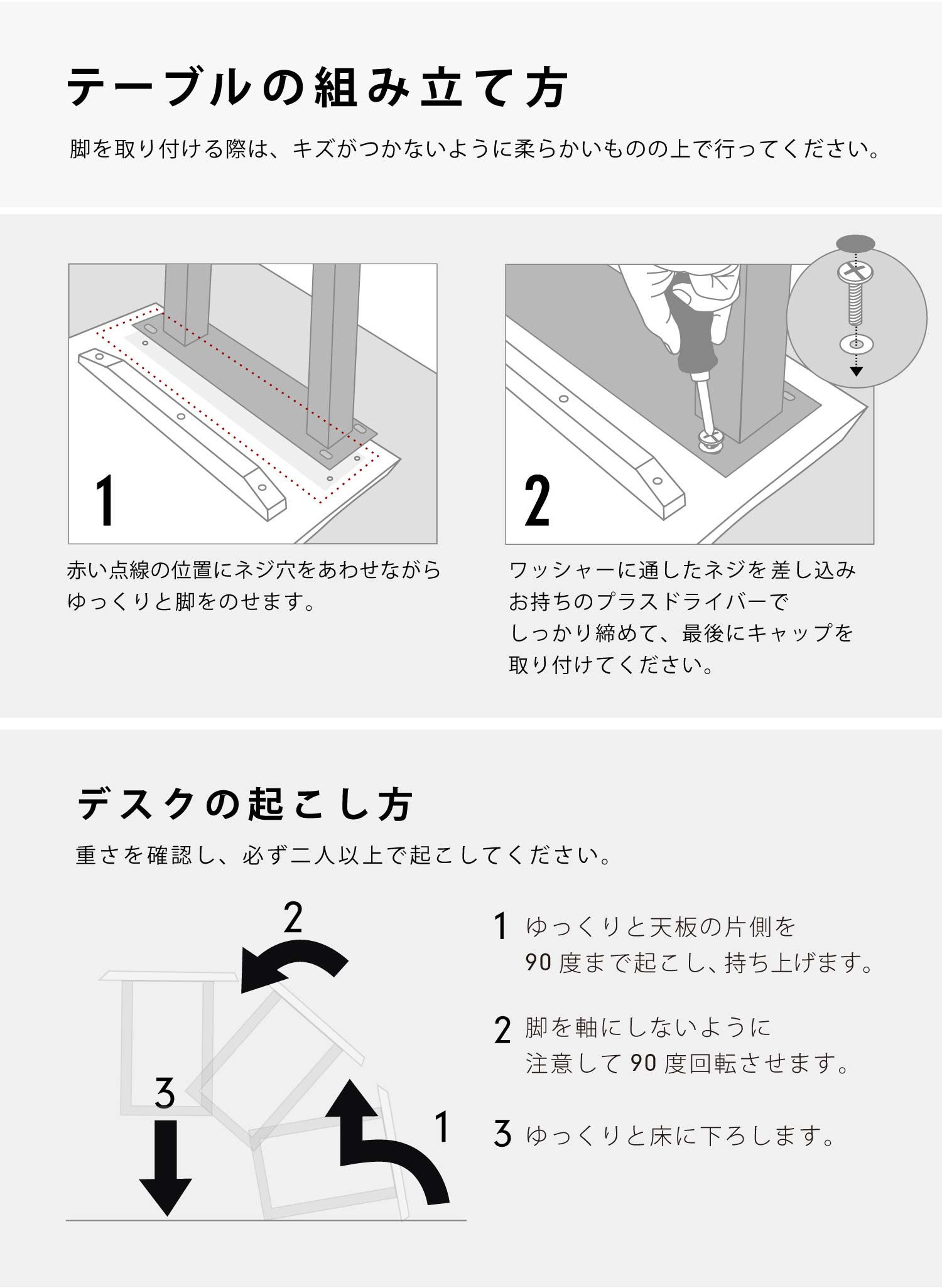 テーブルの組み立て方

脚を取り付ける際は、キズがつかないように柔らかいものの上で行ってください。

1

赤い点線の位置にネジ穴をあわせながらゆっくりと脚をのせます。

2

ワッシャーに通したネジを差し込みお持ちのプラスドライバーでしっかり締めて、最後にキャップを取り付けてください。

デスクの起こし方

重さを確認し、必ず二人以上で起こしてください。

2

3

1

1 ゆっくりと天板の片側を90度まで起こし、持ち上げます。

2 脚を軸にしないように注意して90度回転させます。

3 ゆっくりと床に下ろします。