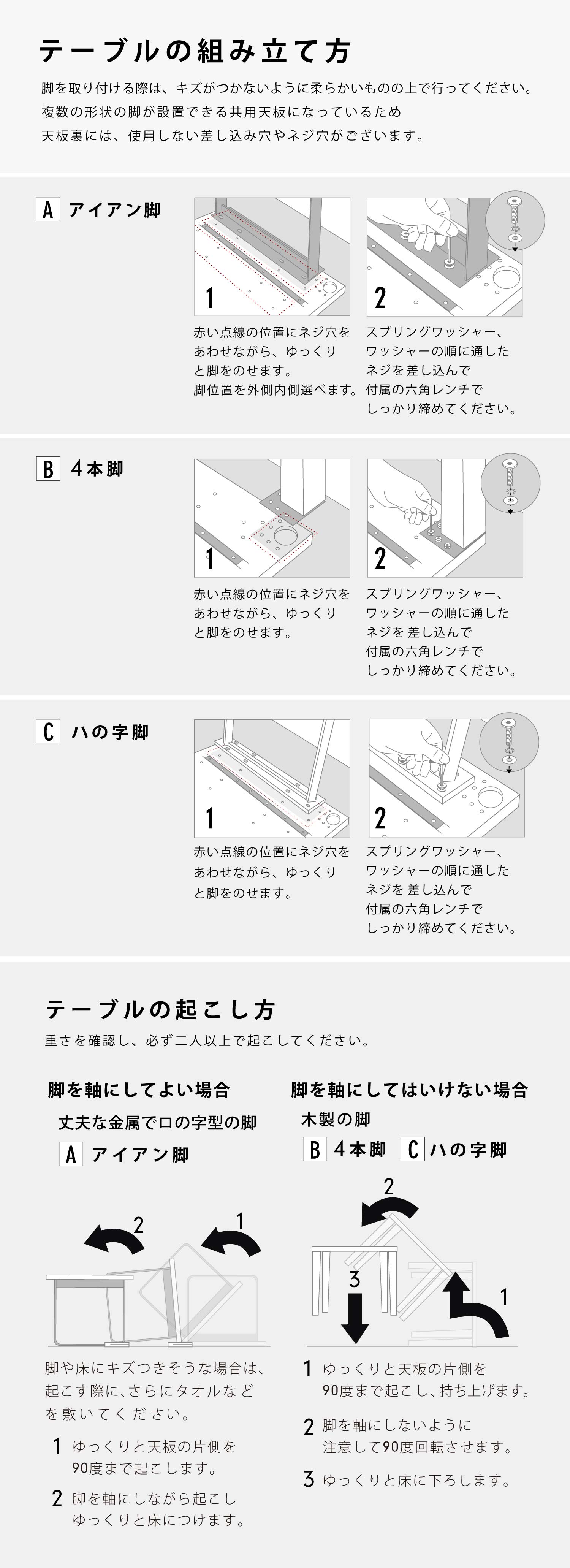 テーブルの組み立て方

脚を取り付ける際は、キズがつかないように柔らかいものの上で行ってください。
複数の形状の脚が設置できる共用天板になっているため
天板裏には、使用しない差し込み穴やネジ穴がございます。

A アイアン脚

1
赤い点線の位置にネジ穴をあわせながら、ゆっくりと脚をのせます。
脚位置を外側内側選べます。

2
スプリングワッシャー、ワッシャーの順に通したネジを差し込んで付属の六角レンチでしっかり締めてください。

B 4本脚

1
赤い点線の位置にネジ穴をあわせながら、ゆっくりと脚をのせます。

2
スプリングワッシャー、ワッシャーの順に通したネジを 差し込んで付属の六角レンチでしっかり締めてください。

C ハの字脚

1
赤い点線の位置にネジ穴をあわせながら、ゆっくりと脚をのせます。

2
スプリングワッシャー、ワッシャーの順に通したネジを 差し込んで付属の六角レンチでしっかり締めてください。

テーブルの起こし方

重さを確認し、必ず二人以上で起こしてください。

脚を軸にしてよい場合
丈夫な金属でロの字型の脚
A アイアン脚

2
1

脚や床にキズつきそうな場合は、起こす際に、さらにタオルなどを敷いてください。

1 ゆっくりと天板の片側を90度まで起こします。
2 脚を軸にしながら起こしゆっくりと床につけます。

脚を軸にしてはいけない場合
木製の脚
B 4本脚 C ハの字脚

2
3
1

1 ゆっくりと天板の片側を90度まで起こし、持ち上げます。
2 脚を軸にしないように注意して90度回転させます。
3 ゆっくりと床に下ろします。