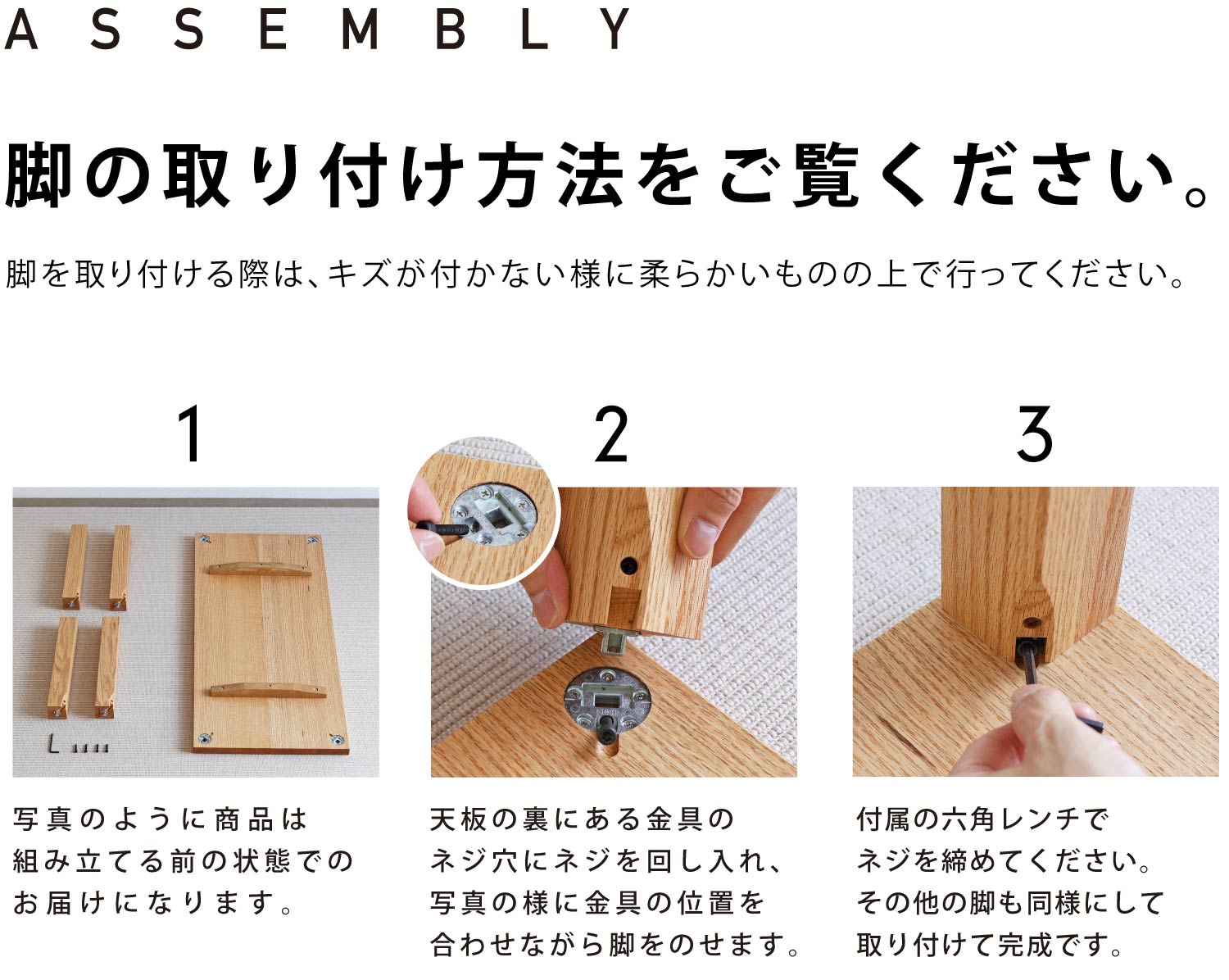 ASSEMBLY

脚の取り付け方法をご覧ください。

脚を取り付ける際は、キズが付かない様に柔らかいものの上で行ってください。

1

写真のように商品は組み立てる前の状態でのお届けになります。

2

天板の裏にある金具のネジ穴にネジを回し入れ、写真の様に金具の位置を合わせながら脚をのせます。

3

付属の六角レンチでネジを締めてください。その他の脚も同様にして取り付けて完成です。