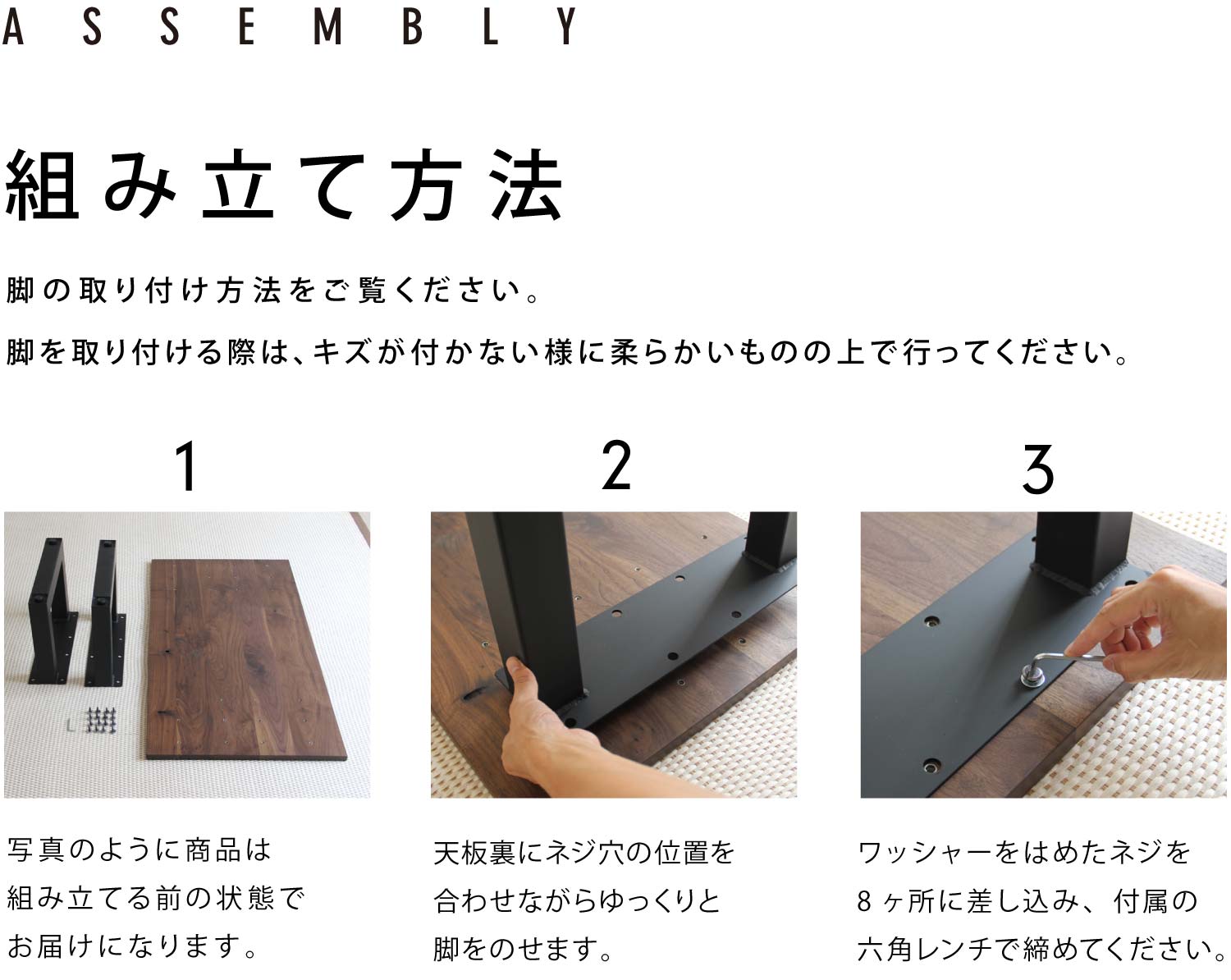 ASSEMBLY

組み立て方法

脚の取り付け方法をご覧ください。

脚を取り付ける際は、キズが付かない様に柔らかいものの上で行ってください。

1

写真のように商品は組み立てる前の状態でお届けになります。

2

天板裏にネジ穴の位置を合わせながらゆっくりと脚をのせます。

3

ワッシャーをはめたネジを8ヶ所に差し込み、付属の六角レンチで締めてください。