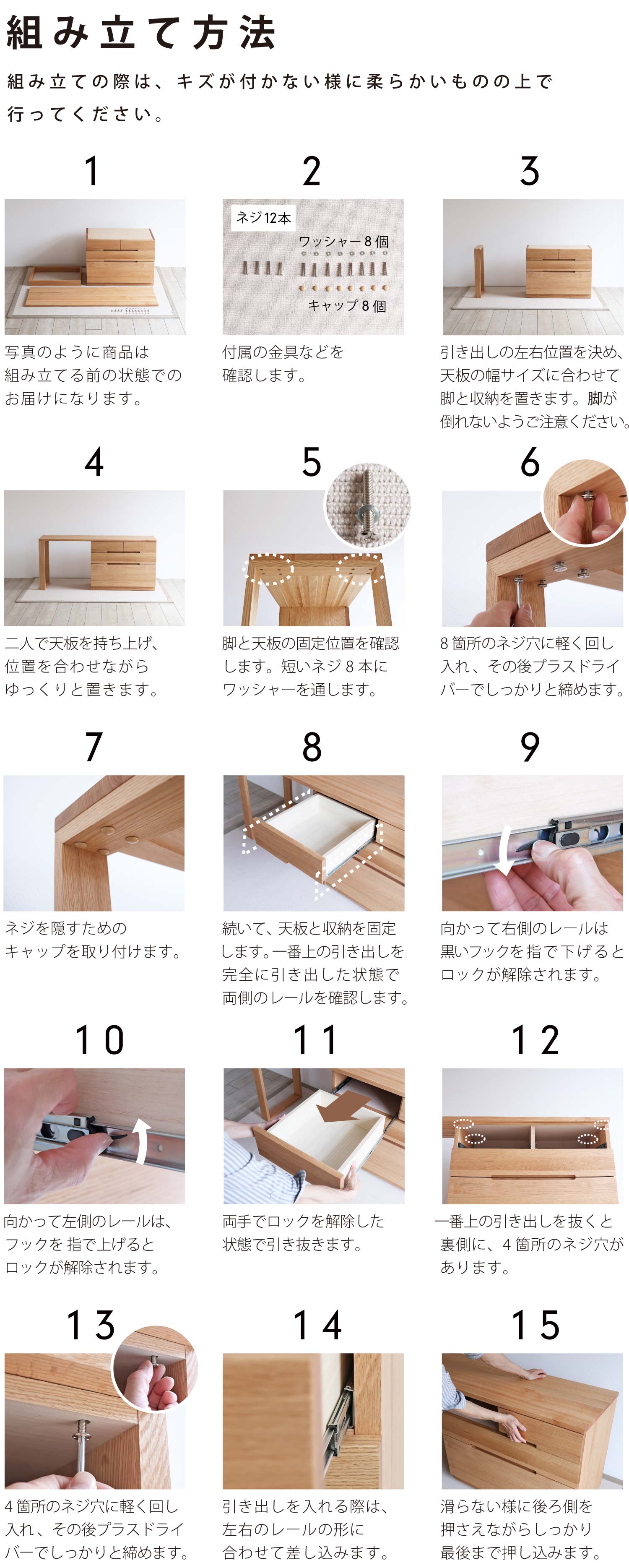 組み立て方法

組み立ての際は、キズが付かない様に柔らかいものの上で行ってください。

1

写真のように商品は組み立てる前の状態でのお届けになります。

2

ネジ12本
ワッシャー8個
キャップ8個

付属の金具などを確認します。

3

引き出しの左右位置を決め、天板の幅サイズに合わせて脚と収納を置きます。脚が倒れないようご注意ください。

4

二人で天板を持ち上げ、位置を合わせながらゆっくりと置きます。

5

脚と天板の固定位置を確認します。短いネジ8本にワッシャーを通します。

6

8箇所のネジ穴に軽く回し入れ、その後プラスドライバーでしっかりと締めます。

7

ネジを隠すためのキャップを取り付けます。

8

続いて、天板と収納を固定します。一番上の引き出しを完全に引き出した状態で両側のレールを確認します。

9

向かって右側のレールは黒いフックを指で下げるとロックが解除されます。

10

向かって左側のレールは、フックを指で上げるとロックが解除されます。

11

両手でロックを解除した状態で引き抜きます。

12

一番上の引き出しを抜くと裏側に、4箇所のネジ穴があります。

13

4箇所のネジ穴に軽く回し入れ、その後プラスドライバーでしっかりと締めます。

14

引き出しを入れる際は、左右のレールの形に合わせて差し込みます。

15

滑らない様に後ろ側を押さえながらしっかり最後まで押し込みます。