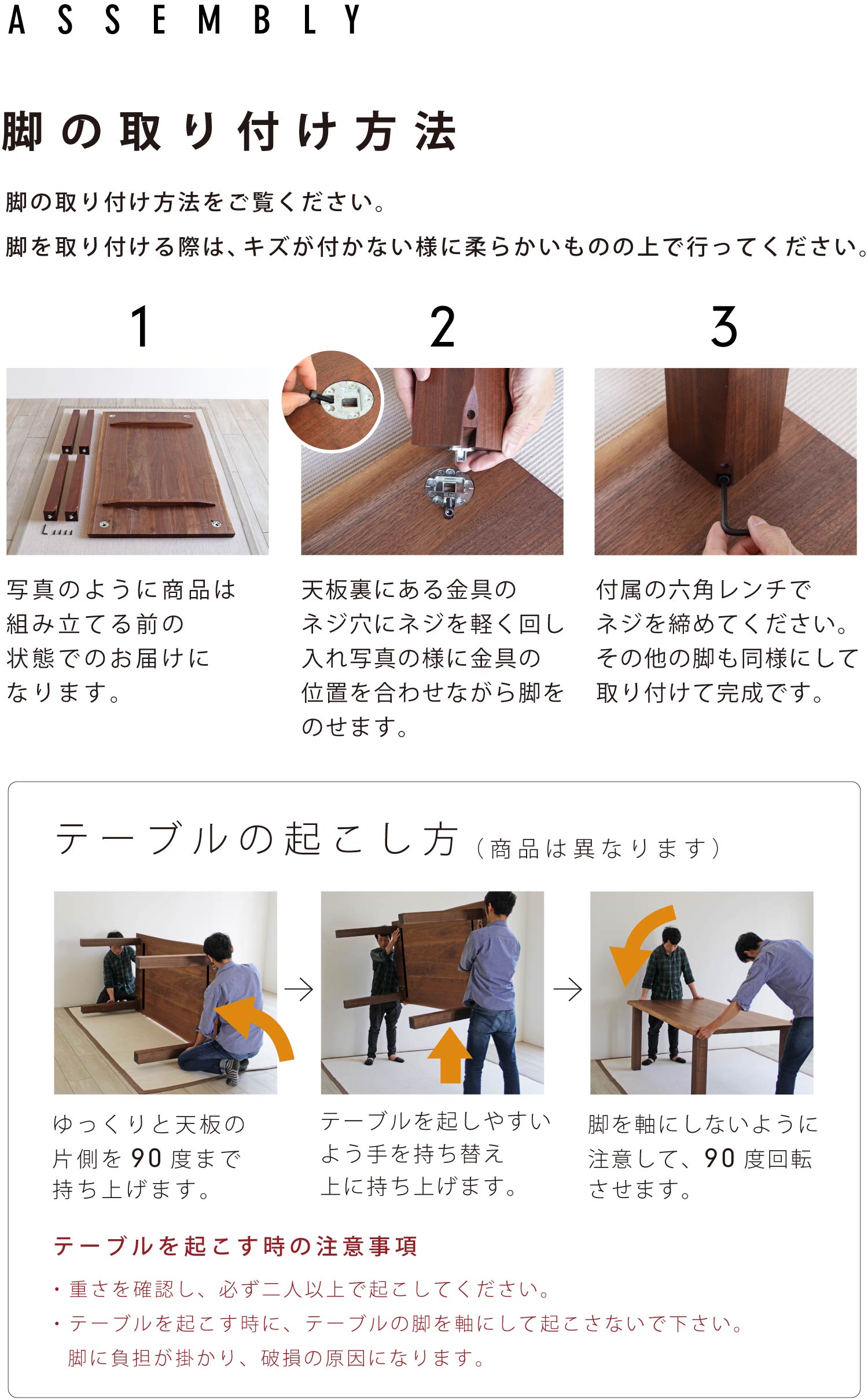 ASSEMBLY

脚の取り付け方法

脚の取り付け方法をご覧ください。

脚を取り付ける際は、キズが付かない様に柔らかいものの上で行ってください。

1

写真のように商品は組み立てる前の状態でのお届けになります。

2

天板裏にある金具のネジ穴にネジを軽く回し入れ写真の様に金具の位置を合わせながら脚をのせます。

3

付属の六角レンチでネジを締めてください。その他の脚も同様にして取り付けて完成です。

テーブルの起こし方（商品は異なります）

ゆっくりと天板の片側を90度まで持ち上げます。

→

テーブルを起しやすいよう手を持ち替え上に持ち上げます。

→

脚を軸にしないように注意して、90度回転させます。

テーブルを起こす時の注意事項

・重さを確認し、必ず二人以上で起こしてください。

・テーブルを起こす時に、テーブルの脚を軸にして起こさないで下さい。脚に負担が掛かり、破損の原因になります。