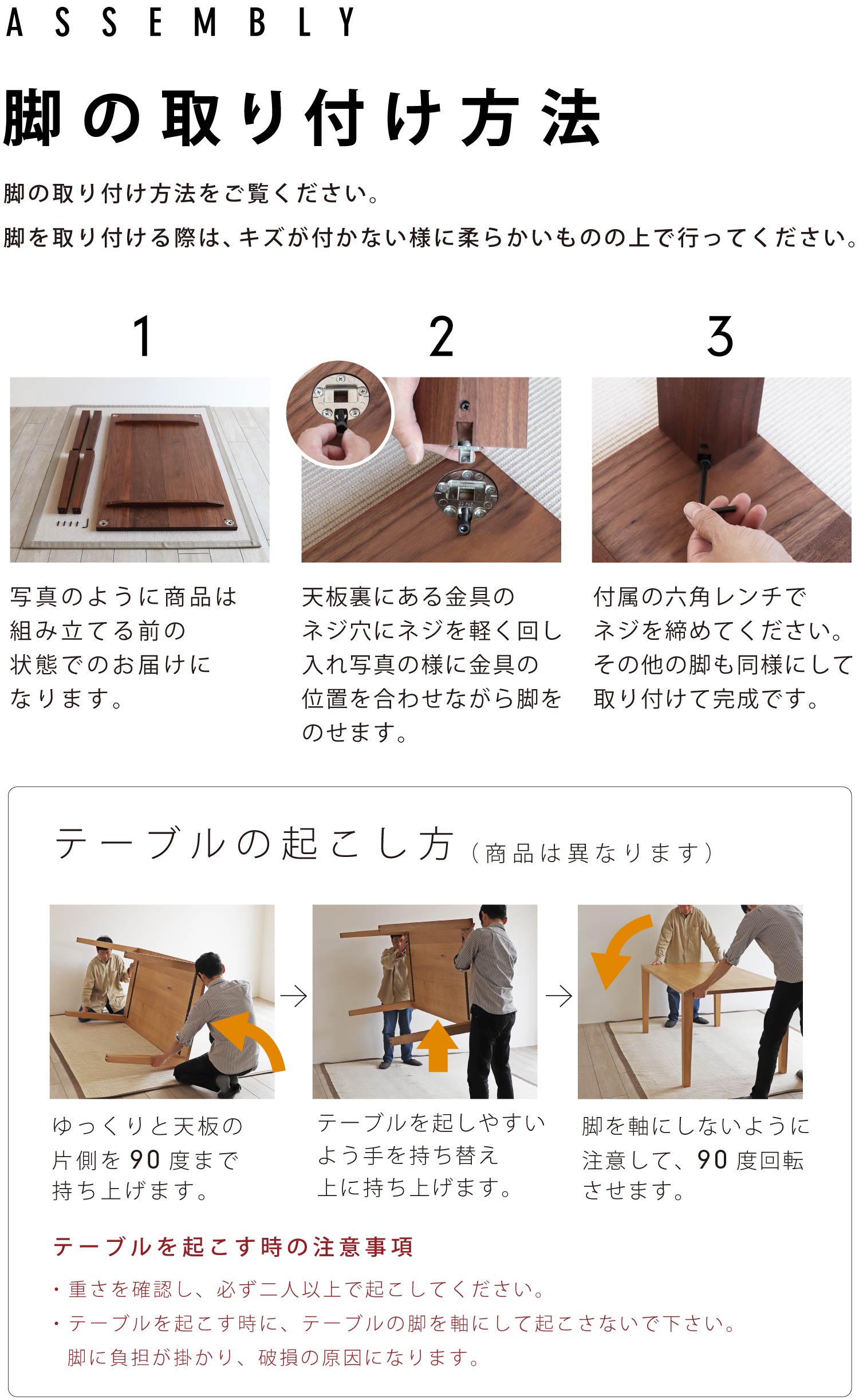 ASSEMBLY

脚の取り付け方法

脚の取り付け方法をご覧ください。

脚を取り付ける際は、キズが付かない様に柔らかいものの上で行ってください。

1

写真のように商品は組み立てる前の状態でのお届けになります。

2

天板裏にある金具のネジ穴にネジを軽く回し入れ写真の様に金具の位置を合わせながら脚をのせます。

3

付属の六角レンチでネジを締めてください。その他の脚も同様にして取り付けて完成です。

テーブルの起こし方（商品は異なります）

ゆっくりと天板の片側を90度まで持ち上げます。

→

テーブルを起しやすいよう手を持ち替え上に持ち上げます。

→

脚を軸にしないように注意して、90度回転させます。

テーブルを起こす時の注意事項

・重さを確認し、必ず二人以上で起こしてください。

・テーブルを起こす時に、テーブルの脚を軸にして起こさないで下さい。脚に負担が掛かり、破損の原因になります。