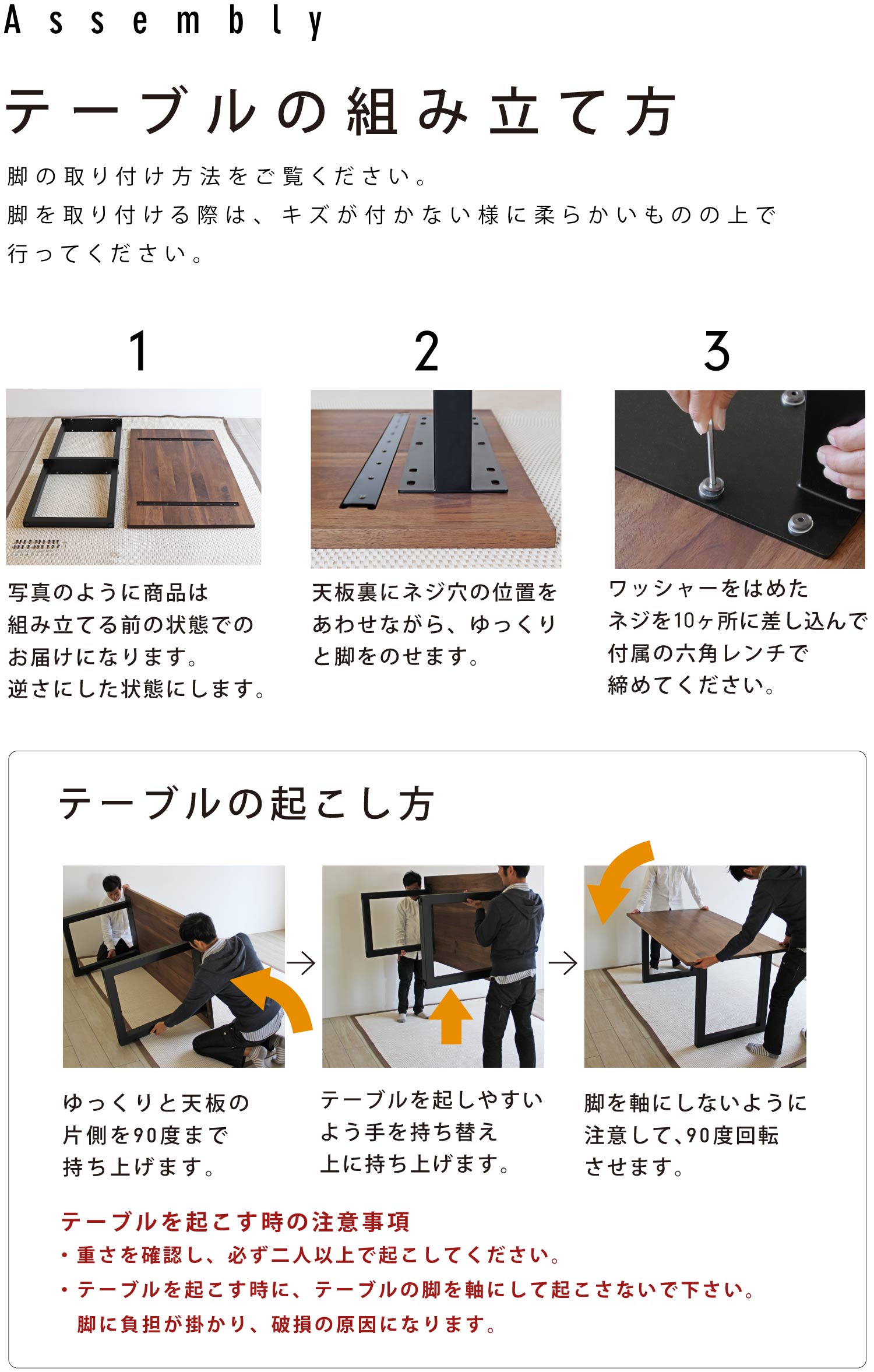 Assembly

テーブルの組み立て方

脚の取り付け方法をご覧ください。
脚を取り付ける際は、キズが付かない様に柔らかいものの上で行ってください。

1

写真のように商品は組み立てる前の状態でのお届けになります。
逆さにした状態にします。

2

天板裏にネジ穴の位置をあわせながら、ゆっくりと脚をのせます。

3

ワッシャーをはめたネジを10ヶ所に差し込んで付属の六角レンチで締めてください。

テーブルの起こし方

ゆっくりと天板の片側を90度まで持ち上げます。

テーブルを起しやすいよう手を持ち替え上に持ち上げます。

脚を軸にしないように注意して、90度回転させます。

テーブルを起こす時の注意事項
・重さを確認し、必ず二人以上で起こしてください。
・テーブルを起こす時に、テーブルの脚を軸にして起こさないで下さい。
脚に負担が掛かり、破損の原因になります。