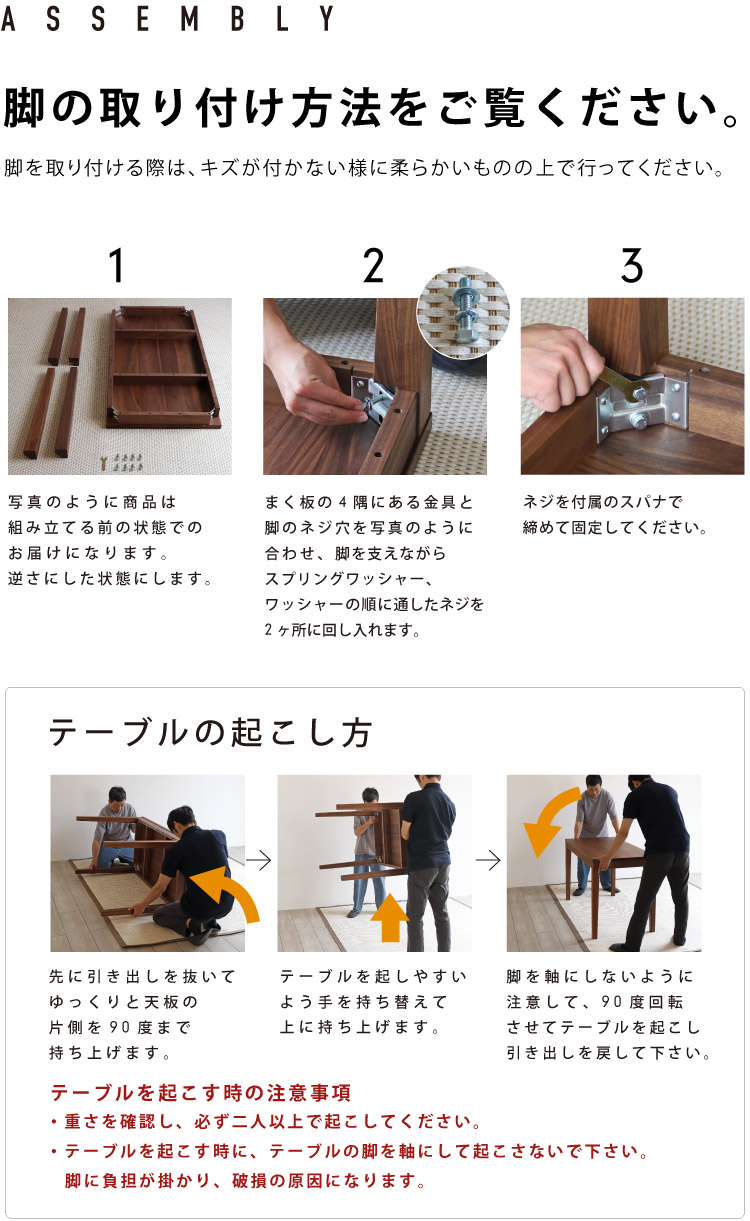 ASSEMBLY

脚の取り付け方法をご覧ください。

脚を取り付ける際は、キズが付かない様に柔らかいものの上で行ってください。

1

写真のように商品は組み立てる前の状態でのお届けになります。逆さにした状態にします。

2

まく板の４隅にある金具と脚のネジ穴を写真のように合わせ、脚を支えながらスプリングワッシャー、ワッシャーの順に通したネジを２ヶ所に回し入れます。

3

ネジを付属のスパナで締めて固定してください。

テーブルの起こし方

先に引き出しを抜いてゆっくりと天板の片側を９０度まで持ち上げます。

テーブルを起しやすいよう手を持ち替えて上に持ち上げます。

脚を軸にしないように注意して、９０度回転させてテーブルを起こし引き出しを戻して下さい。

テーブルを起こす時の注意事項
・重さを確認し、必ず二人以上で起こしてください。
・テーブルを起こす時に、テーブルの脚を軸にして起こさないで下さい。脚に負担が掛かり、破損の原因になります。