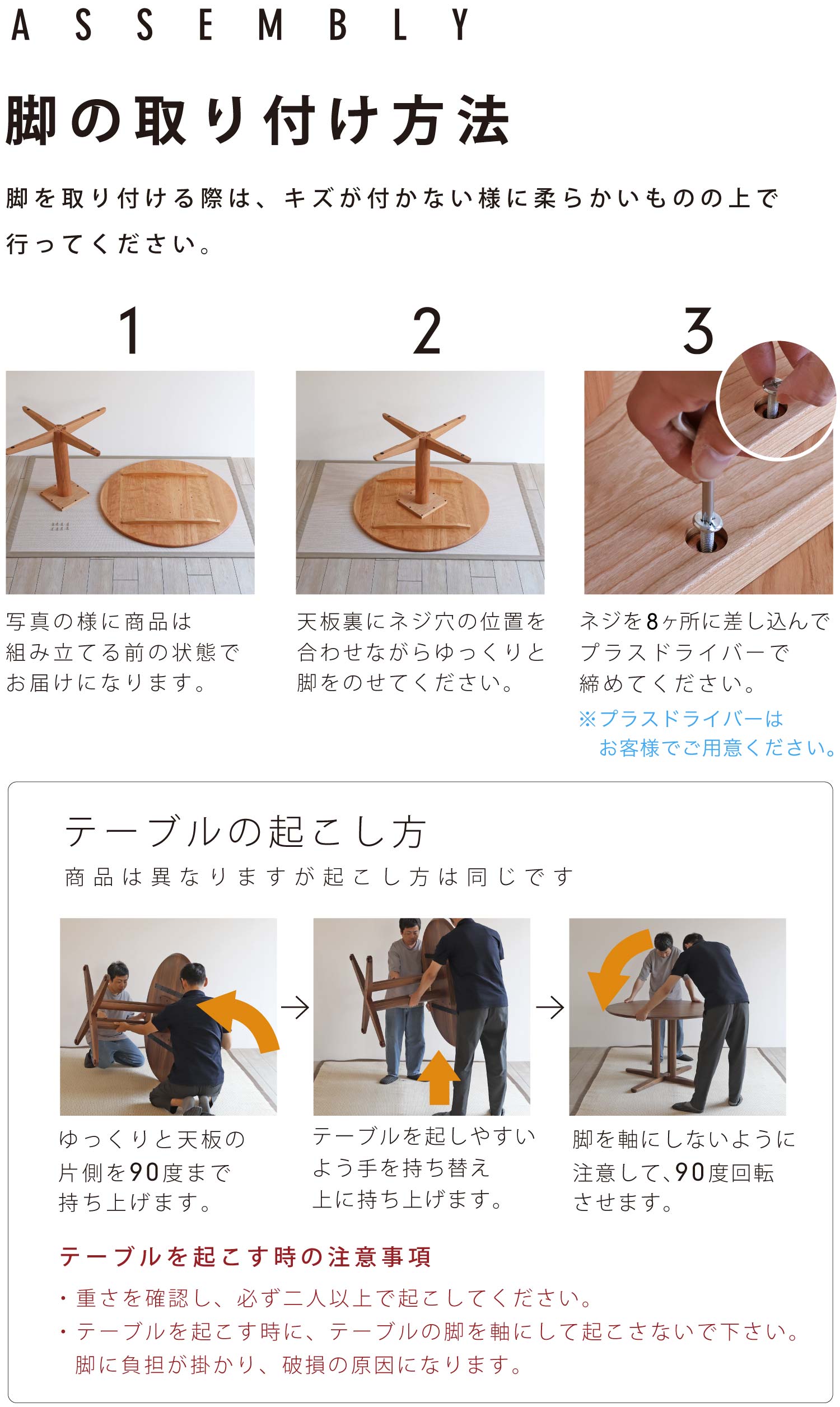 ASSEMBLY

脚の取り付け方法

脚を取り付ける際は、キズが付かない様に柔らかいものの上で行ってください。

1

写真の様に商品は組み立てる前の状態でお届けになります。

2

天板裏にネジ穴の位置を合わせながらゆっくりと脚をのせてください。

3

ネジを8ヶ所に差し込んでプラスドライバーで締めてください。
※プラスドライバーはお客様でご用意ください。

テーブルの起こし方
商品は異なりますが起こし方は同じです

ゆっくりと天板の片側を90度まで持ち上げます。

→

テーブルを起しやすいよう手を持ち替え上に持ち上げます。

→

脚を軸にしないように注意して、90度回転させます。

テーブルを起こす時の注意事項
・重さを確認し、必ず二人以上で起こしてください。
・テーブルを起こす時に、テーブルの脚を軸にして起こさないで下さい。脚に負担が掛かり、破損の原因になります。