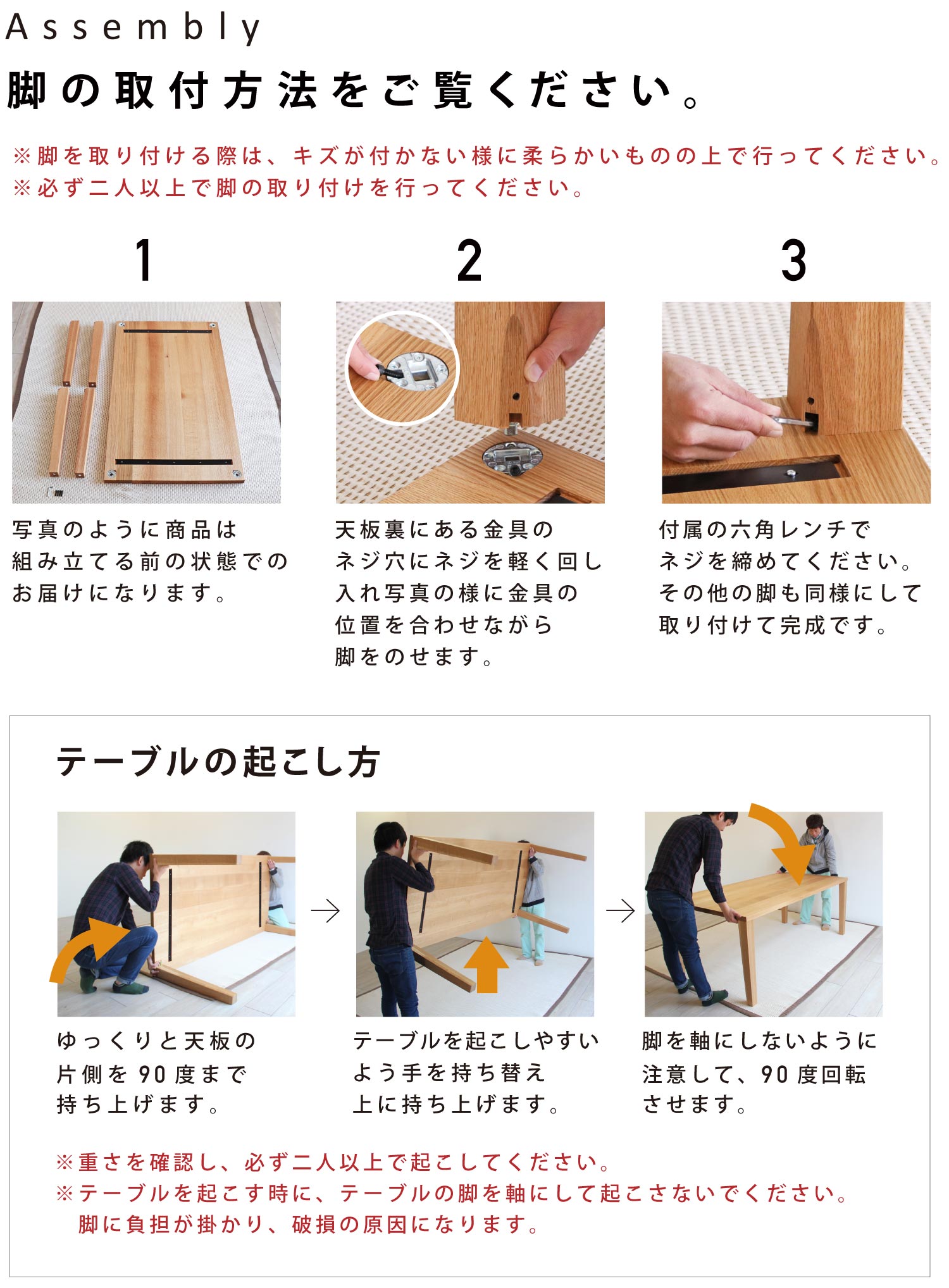 Assembly

脚の取付方法をご覧ください。

※脚を取り付ける際は、キズが付かない様に柔らかいものの上で行ってください。
※必ず二人以上で脚の取り付けを行ってください。

1

写真のように商品は組み立てる前の状態でのお届けになります。

2

天板裏にある金具のネジ穴にネジを軽く回し入れ写真の様に金具の位置を合わせながら脚をのせます。

3

付属の六角レンチでネジを締めてください。その他の脚も同様にして取り付けて完成です。

テーブルの起こし方

ゆっくりと天板の片側を90度まで持ち上げます。

→

テーブルを起こしやすいよう手を持ち替え上に持ち上げます。

→

脚を軸にしないように注意して、90度回転させます。

※重さを確認し、必ず二人以上で起こしてください。
※テーブルを起こす時に、テーブルの脚を軸にして起こさないでください。
脚に負担が掛かり、破損の原因になります。