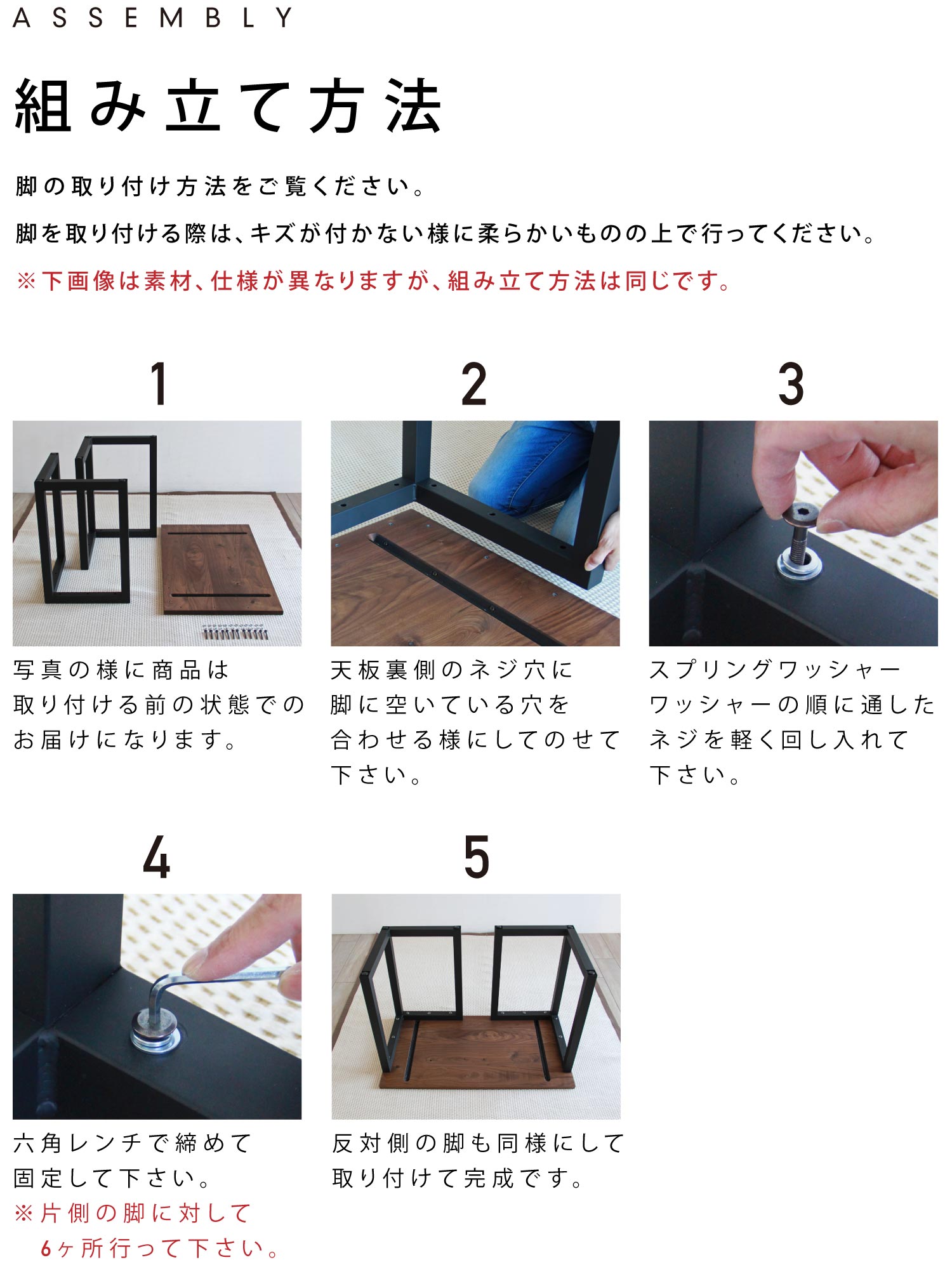 ASSEMBLY

組み立て方法

脚の取り付け方法をご覧ください。

脚を取り付ける際は、キズが付かない様に柔らかいものの上で行ってください。

※下画像は素材、仕様が異なりますが、組み立て方法は同じです。

1

写真の様に商品は取り付ける前の状態でのお届けになります。

2

天板裏側のネジ穴に脚に空いている穴を合わせる様にしてのせて下さい。

3

スプリングワッシャーワッシャーの順に通したネジを軽く回し入れて下さい。

4

六角レンチで締めて固定して下さい。
※片側の脚に対して6ヶ所行って下さい。

5

反対側の脚も同様にして取り付けて完成です。