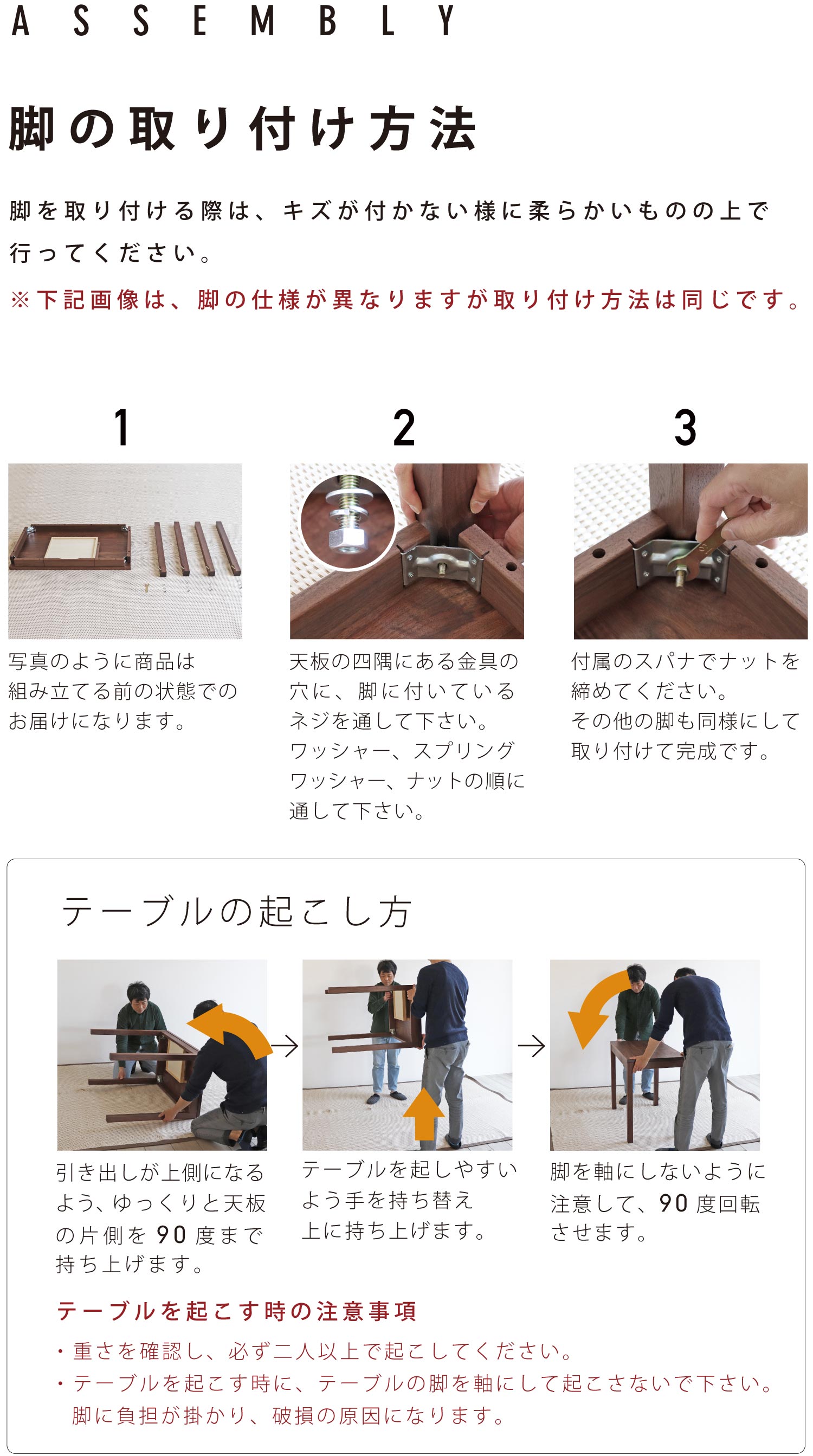 ASSEMBLY

脚の取り付け方法

脚を取り付ける際は、キズが付かない様に柔らかいものの上で行ってください。

※下記画像は、脚の仕様が異なりますが取り付け方法は同じです。

1

写真のように商品は組み立てる前の状態でのお届けになります。

2

天板の四隅にある金具の穴に、脚に付いているネジを通して下さい。ワッシャー、スプリングワッシャー、ナットの順に通して下さい。

3

付属のスパナでナットを締めてください。その他の脚も同様にして取り付けて完成です。

テーブルの起こし方

引き出しが上側になるよう、ゆっくりと天板の片側を90度まで持ち上げます。

テーブルを起しやすいよう手を持ち替え上に持ち上げます。

脚を軸にしないように注意して、90度回転させます。

テーブルを起こす時の注意事項

・重さを確認し、必ず二人以上で起こしてください。
・テーブルを起こす時に、テーブルの脚を軸にして起こさないで下さい。脚に負担が掛かり、破損の原因になります。