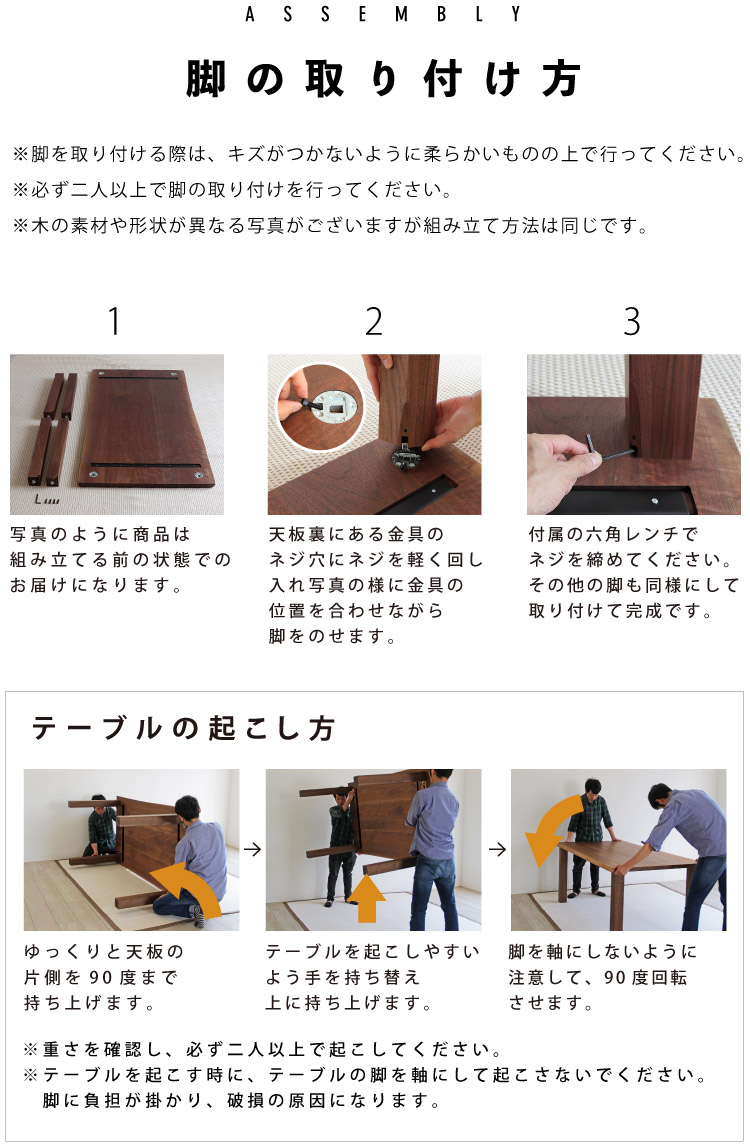 ASSEMBLY

脚の取り付け方

※脚を取り付ける際は、キズがつかないように柔らかいものの上で行ってください。
※必ず二人以上で脚の取り付けを行ってください。
※木の素材や形状が異なる写真がございますが組み立て方法は同じです。

1

写真のように商品は組み立てる前の状態でのお届けになります。

2

天板裏にある金具のネジ穴にネジを軽く回し入れ写真の様に金具の位置を合わせながら脚をのせます。

3

付属の六角レンチでネジを締めてください。その他の脚も同様にして取り付けて完成です。

テーブルの起こし方

ゆっくりと天板の片側を90度まで持ち上げます。

→

テーブルを起こしやすいよう手を持ち替え上に持ち上げます。

→

脚を軸にしないように注意して、90度回転させます。

※重さを確認し、必ず二人以上で起こしてください。
※テーブルを起こす時に、テーブルの脚を軸にして起こさないでください。脚に負担が掛かり、破損の原因になります。