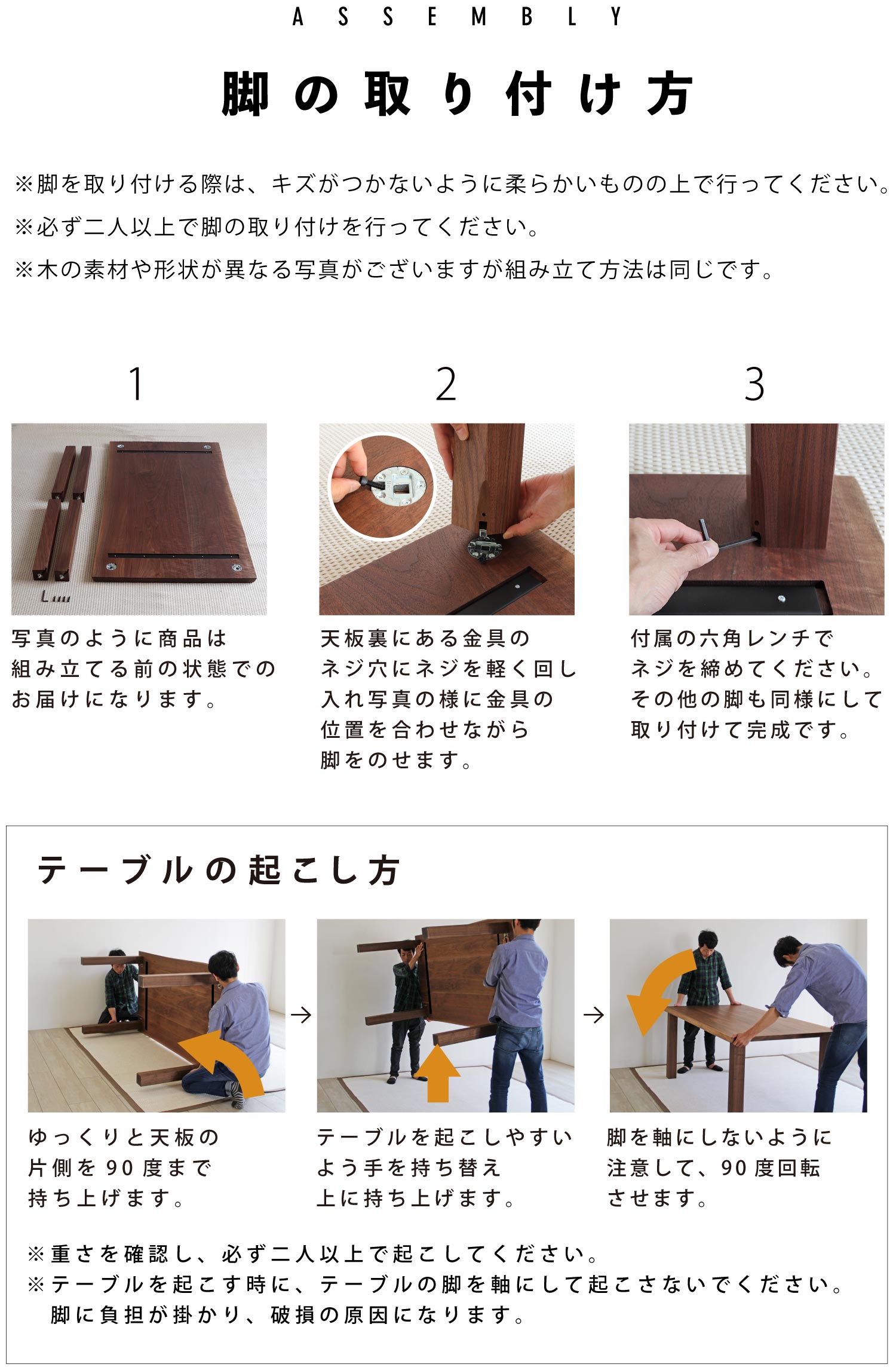 ASSEMBLY

脚の取り付け方

※脚を取り付ける際は、キズがつかないように柔らかいものの上で行ってください。

※必ず二人以上で脚の取り付けを行ってください。

※木の素材や形状が異なる写真がございますが組み立て方法は同じです。

1

写真のように商品は組み立てる前の状態でのお届けになります。

2

天板裏にある金具のネジ穴にネジを軽く回し入れ写真の様に金具の位置を合わせながら脚をのせます。

3

付属の六角レンチでネジを締めてください。その他の脚も同様にして取り付けて完成です。

テーブルの起こし方

ゆっくりと天板の片側を90度まで持ち上げます。

→

テーブルを起こしやすいよう手を持ち替え上に持ち上げます。

→

脚を軸にしないように注意して、90度回転させます。

※重さを確認し、必ず二人以上で起こしてください。

※テーブルを起こす時に、テーブルの脚を軸にして起こさないでください。脚に負担が掛かり、破損の原因になります。