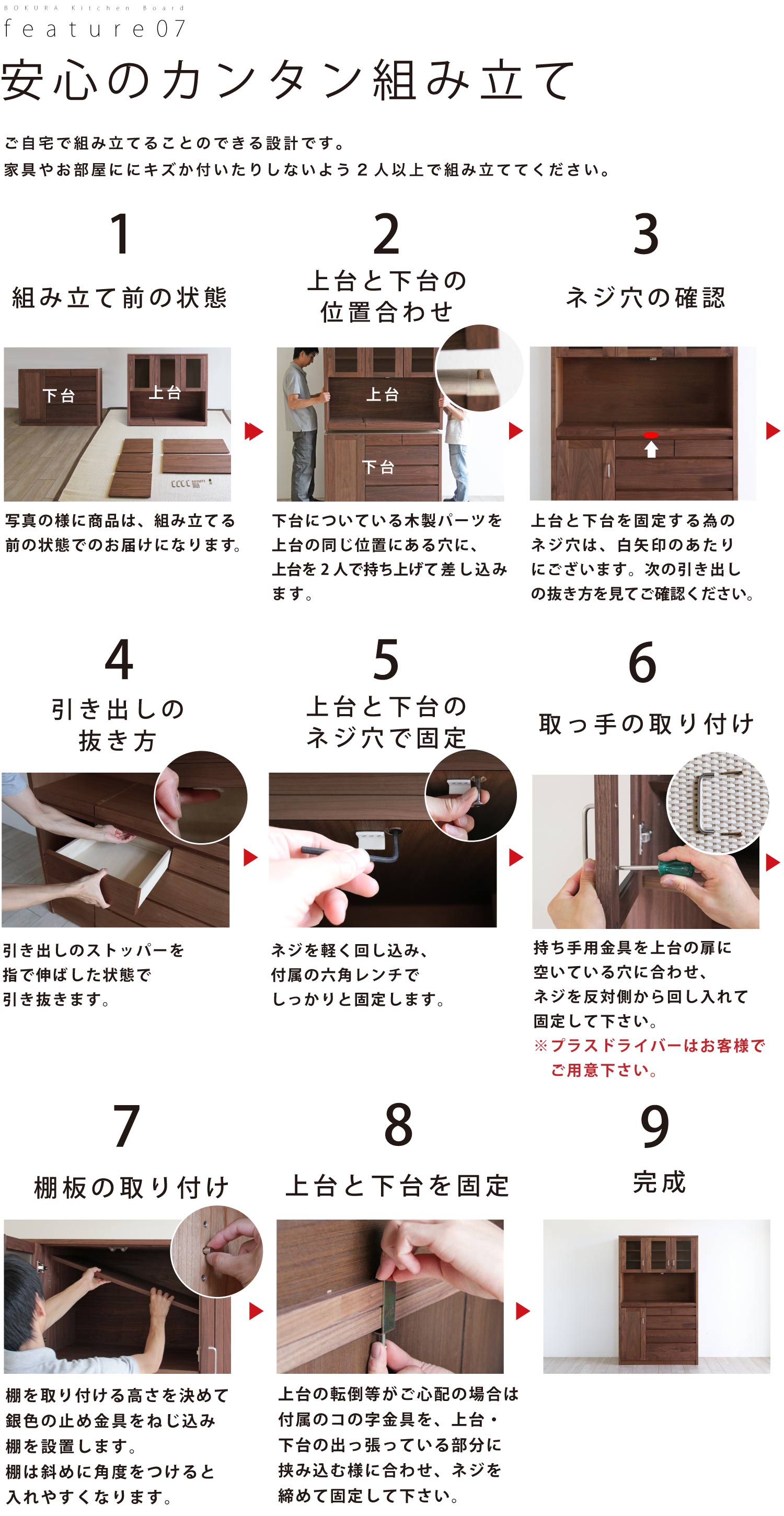 BOKURA Kitchen Board
feature07
安心のカンタン組み立て

ご自宅で組み立てることのできる設計です。
家具やお部屋ににキズか付いたりしないよう２人以上で組み立ててください。

1
組み立て前の状態

下台
上台

写真の様に商品は、組み立てる前の状態でのお届けになります。

2
上台と下台の位置合わせ

上台
下台

下台についている木製パーツを上台の同じ位置にある穴に、上台を２人で持ち上げて差し込みます。

3
ネジ穴の確認

上台と下台を固定する為のネジ穴は、白矢印のあたりにございます。次の引き出しの抜き方を見てご確認ください。

4
引き出しの抜き方

引き出しのストッパーを指で伸ばした状態で引き抜きます。

5
上台と下台のネジ穴で固定

ネジを軽く回し込み、付属の六角レンチでしっかりと固定します。

6
取っ手の取り付け

持ち手用金具を上台の扉に空いている穴に合わせ、ネジを反対側から回し入れて固定して下さい。
※プラスドライバーはお客様でご用意下さい。

7
棚板の取り付け

棚を取り付ける高さを決めて銀色の止め金具をねじ込み棚を設置します。
棚は斜めに角度をつけると入れやすくなります。

8
上台と下台を固定

上台の転倒等がご心配の場合は付属のコの字金具を、上台・下台の出っ張っている部分に挟み込む様に合わせ、ネジを締めて固定して下さい。

9
完成