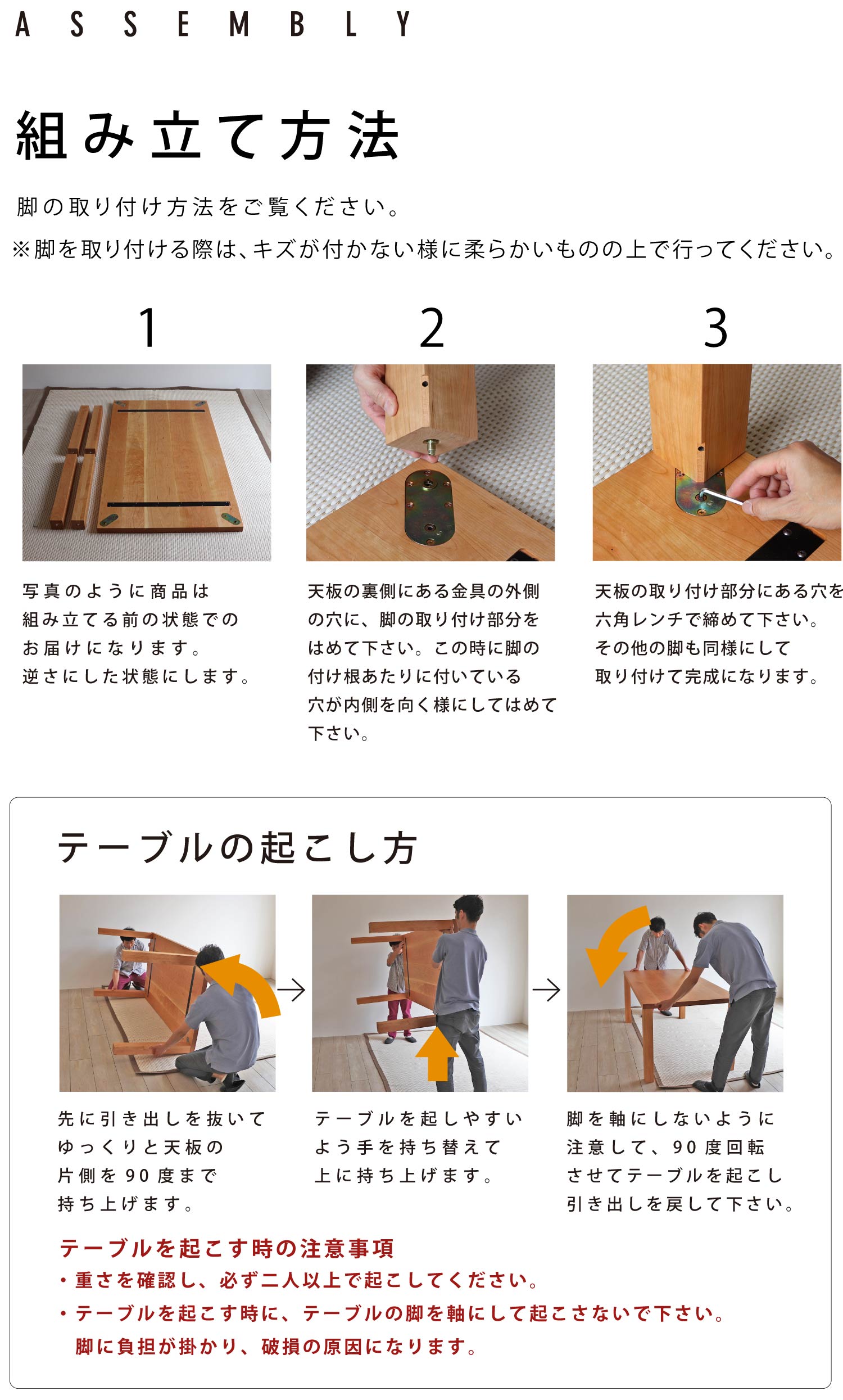 ASSEMBLY

組み立て方法

脚の取り付け方法をご覧ください。

※脚を取り付ける際は、キズが付かない様に柔らかいものの上で行ってください。

1

写真のように商品は組み立てる前の状態でのお届けになります。逆さにした状態にします。

2

天板の裏側にある金具の外側の穴に、脚の取り付け部分をはめて下さい。この時に脚の付け根あたりに付いている穴が内側を向く様にしてはめて下さい。

3

天板の取り付け部分にある穴を六角レンチで締めて下さい。その他の脚も同様にして取り付けて完成になります。

テーブルの起こし方

先に引き出しを抜いてゆっくりと天板の片側を90度まで持ち上げます。

テーブルを起しやすいよう手を持ち替えて上に持ち上げます。

脚を軸にしないように注意して、90度回転させてテーブルを起こし引き出しを戻して下さい。

テーブルを起こす時の注意事項

・重さを確認し、必ず二人以上で起こしてください。

・テーブルを起こす時に、テーブルの脚を軸にして起こさないで下さい。脚に負担が掛かり、破損の原因になります。