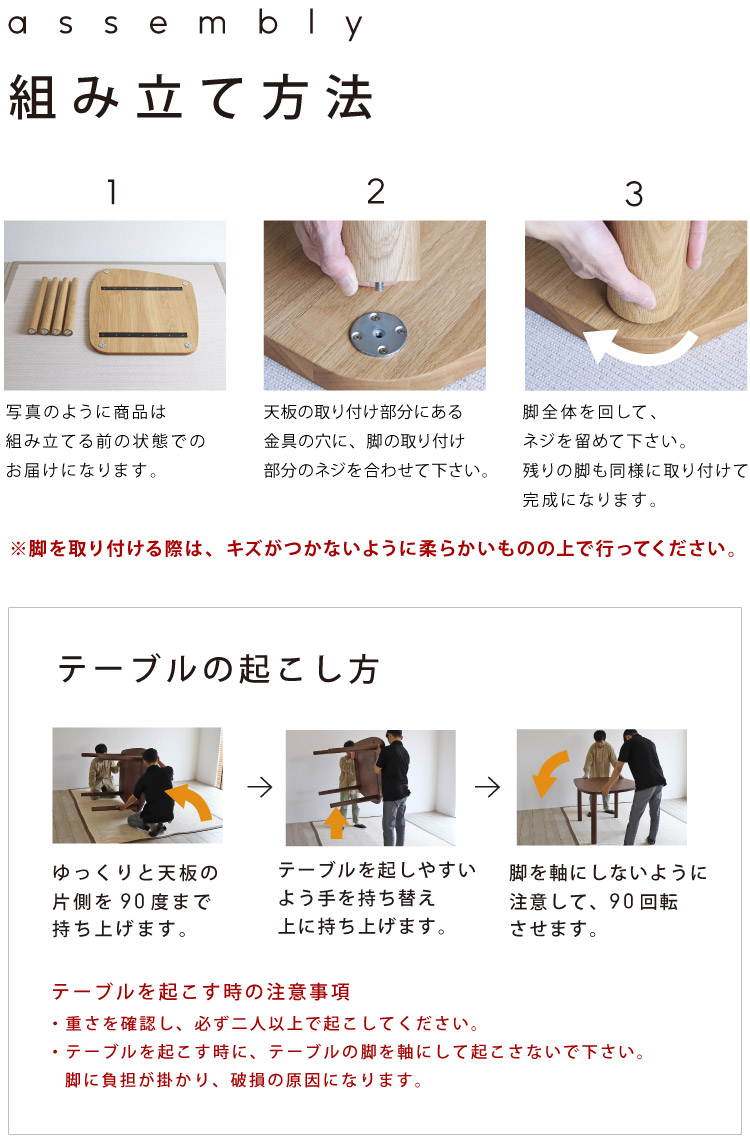 assembly

組み立て方法

1

写真のように商品は組み立てる前の状態でのお届けになります。

2

天板の取り付け部分にある金具の穴に、脚の取り付け部分のネジを合わせて下さい。

3

脚全体を回して、ネジを留めて下さい。残りの脚も同様に取り付けて完成になります。

※脚を取り付ける際は、キズがつかないように柔らかいものの上で行ってください。

テーブルの起こし方

ゆっくりと天板の片側を90度まで持ち上げます。

→

テーブルを起しやすいよう手を持ち替え上に持ち上げます。

→

脚を軸にしないように注意して、90回転させます。

テーブルを起こす時の注意事項

・重さを確認し、必ず二人以上で起こしてください。

・テーブルを起こす時に、テーブルの脚を軸にして起こさないで下さい。脚に負担が掛かり、破損の原因になります。