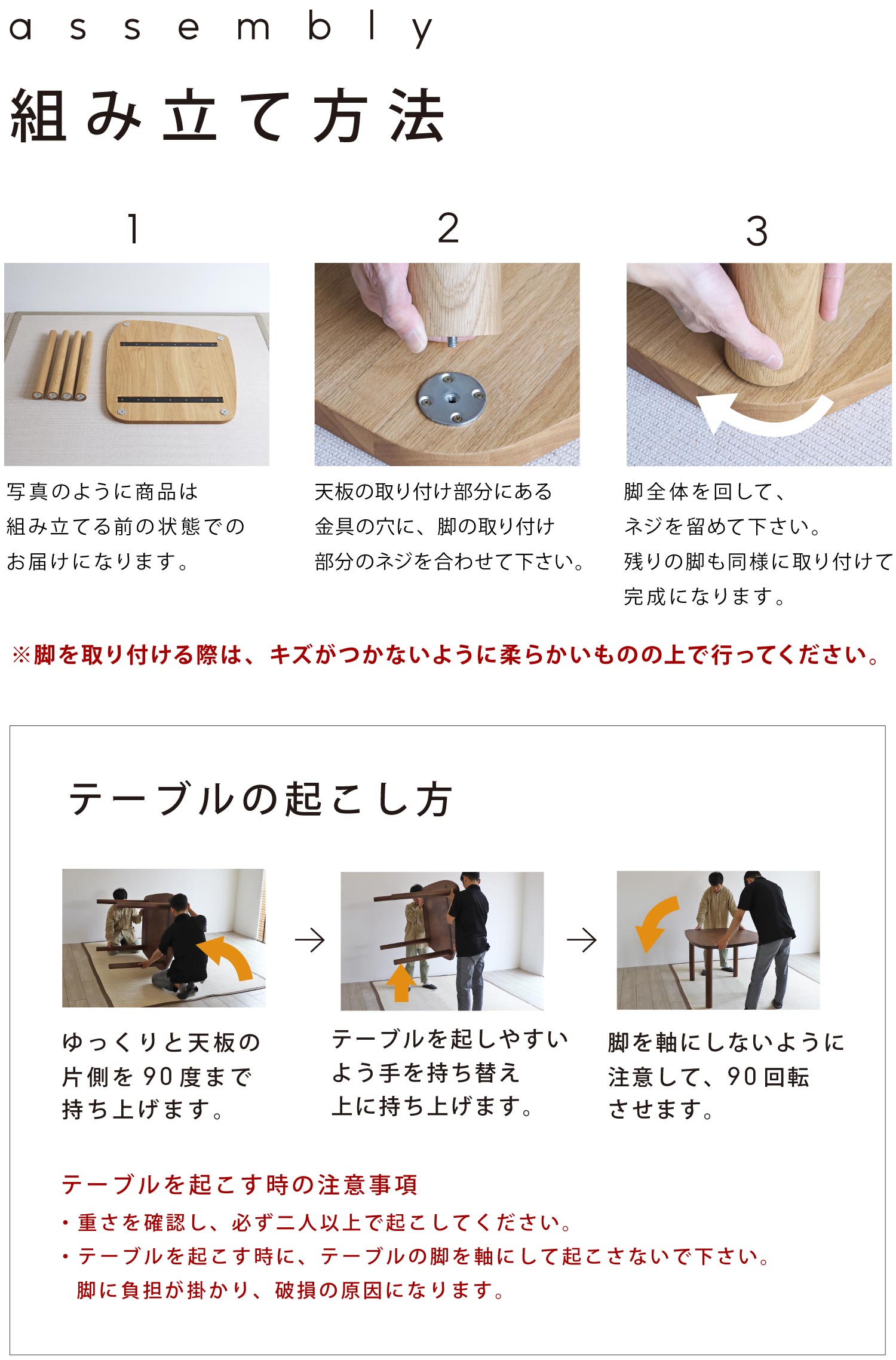 assembly

組み立て方法

1

写真のように商品は組み立てる前の状態でのお届けになります。

2

天板の取り付け部分にある金具の穴に、脚の取り付け部分のネジを合わせて下さい。

3

脚全体を回して、ネジを留めて下さい。残りの脚も同様に取り付けて完成になります。

※脚を取り付ける際は、キズがつかないように柔らかいものの上で行ってください。

テーブルの起こし方

ゆっくりと天板の片側を90度まで持ち上げます。

→

テーブルを起しやすいよう手を持ち替え上に持ち上げます。

→

脚を軸にしないように注意して、90回転させます。

テーブルを起こす時の注意事項
・重さを確認し、必ず二人以上で起こしてください。
・テーブルを起こす時に、テーブルの脚を軸にして起こさないで下さい。脚に負担が掛かり、破損の原因になります。