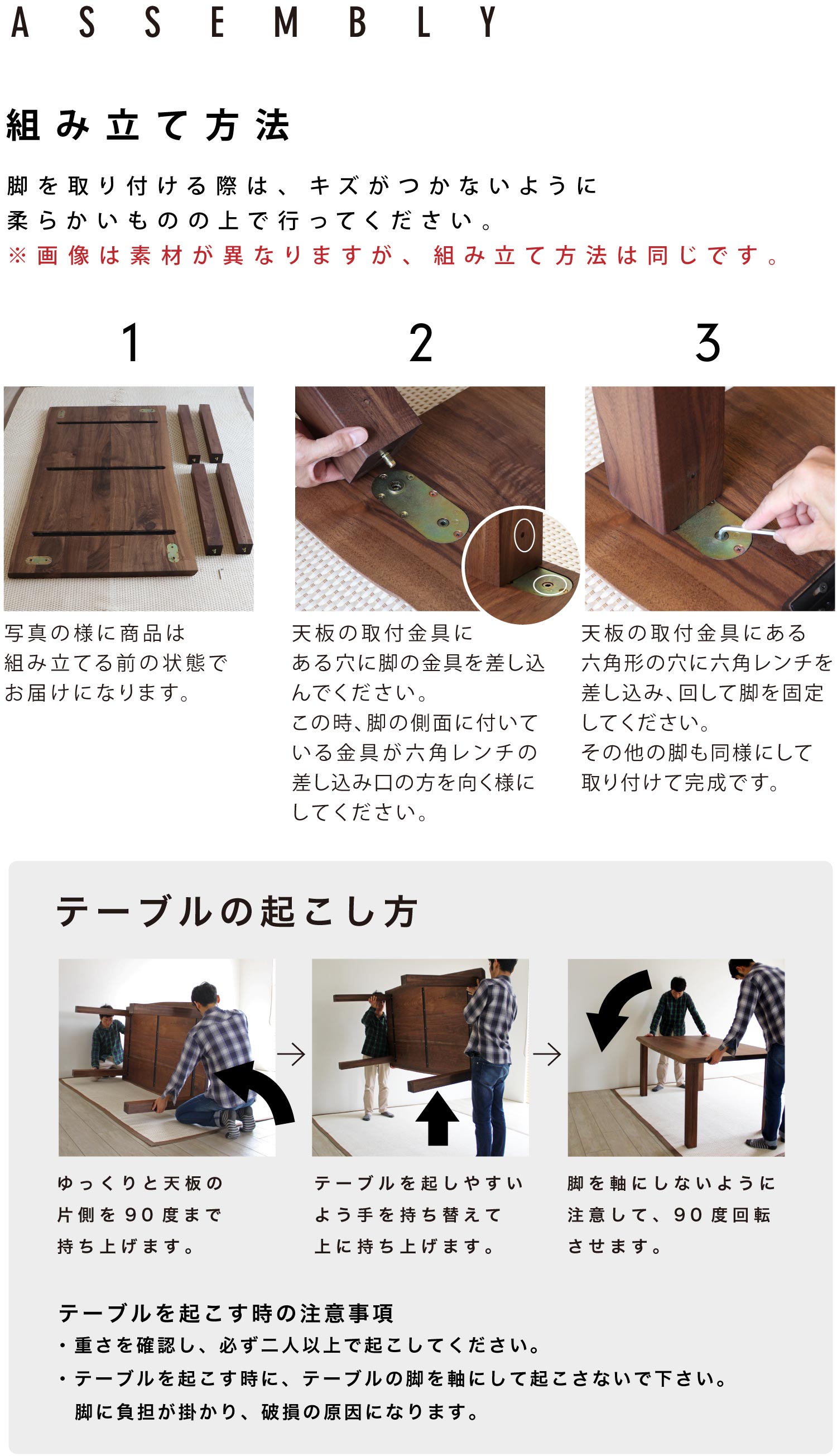 ASSEMBLY

組み立て方法

脚を取り付ける際は、キズがつかないように柔らかいものの上で行ってください。
※画像は素材が異なりますが、組み立て方法は同じです。

1

写真の様に商品は組み立てる前の状態でお届けになります。

2

天板の取付金具にある穴に脚の金具を差し込んでください。
この時、脚の側面に付いている金具が六角レンチの差し込み口の方を向く様にしてください。

3

天板の取付金具にある六角形の穴に六角レンチを差し込み、回して脚を固定してください。
その他の脚も同様にして取り付けて完成です。

テーブルの起こし方

ゆっくりと天板の片側を90度まで持ち上げます。

テーブルを起しやすいよう手を持ち替えて上に持ち上げます。

脚を軸にしないように注意して、90度回転させます。

テーブルを起こす時の注意事項
・重さを確認し、必ず二人以上で起こしてください。
・テーブルを起こす時に、テーブルの脚を軸にして起こさないで下さい。
脚に負担が掛かり、破損の原因になります。