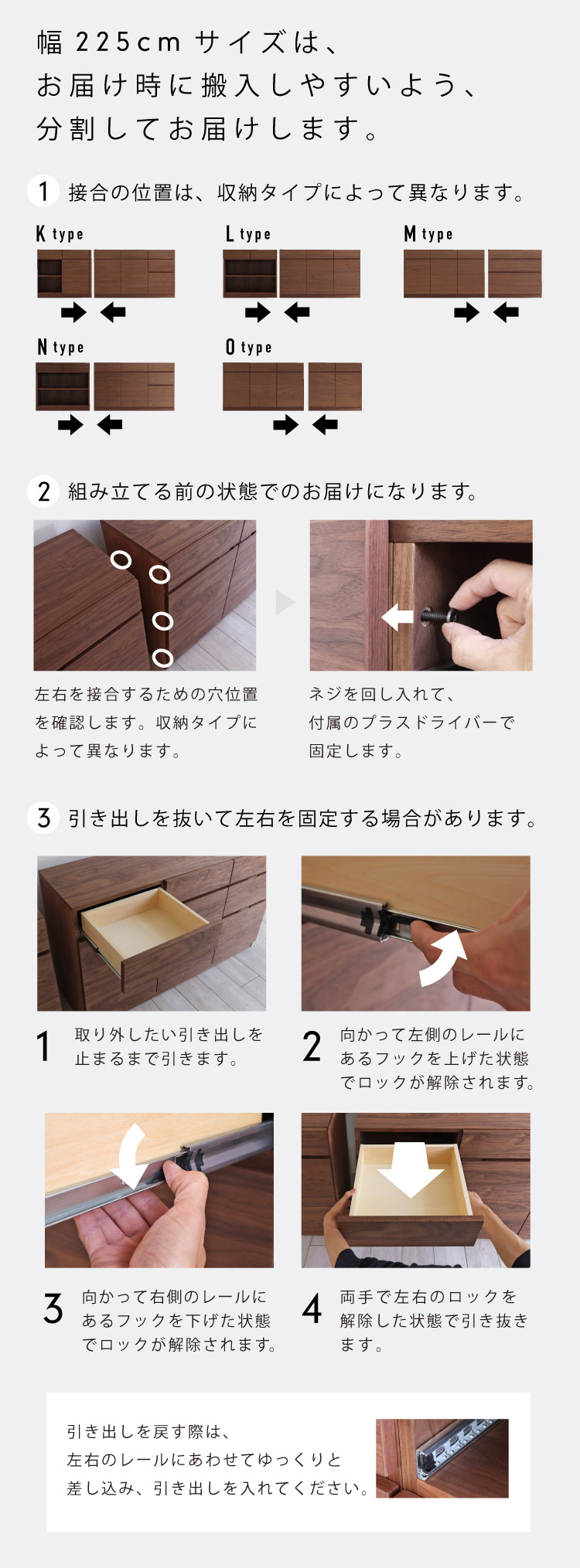 幅 225cm サイズは、
お届け時に搬入しやすいよう、
分割してお届けします。

1 接合の位置は、収納タイプによって異なります。

K type

L type

M type

N type

O type

2 組み立てる前の状態でのお届けになります。

左右を接合するための穴位置を確認します。収納タイプによって異なります。

ネジを回し入れて、付属のプラスドライバーで固定します。

3 引き出しを抜いて左右を固定する場合があります。

1 取り外したい引き出しを止まるまで引きます。

2 向かって左側のレールにあるフックを上げた状態でロックが解除されます。

3 向かって右側のレールにあるフックを下げた状態でロックが解除されます。

4 両手で左右のロックを解除した状態で引き抜きます。

引き出しを戻す際は、
左右のレールにあわせてゆっくりと
差し込み、引き出しを入れてください。