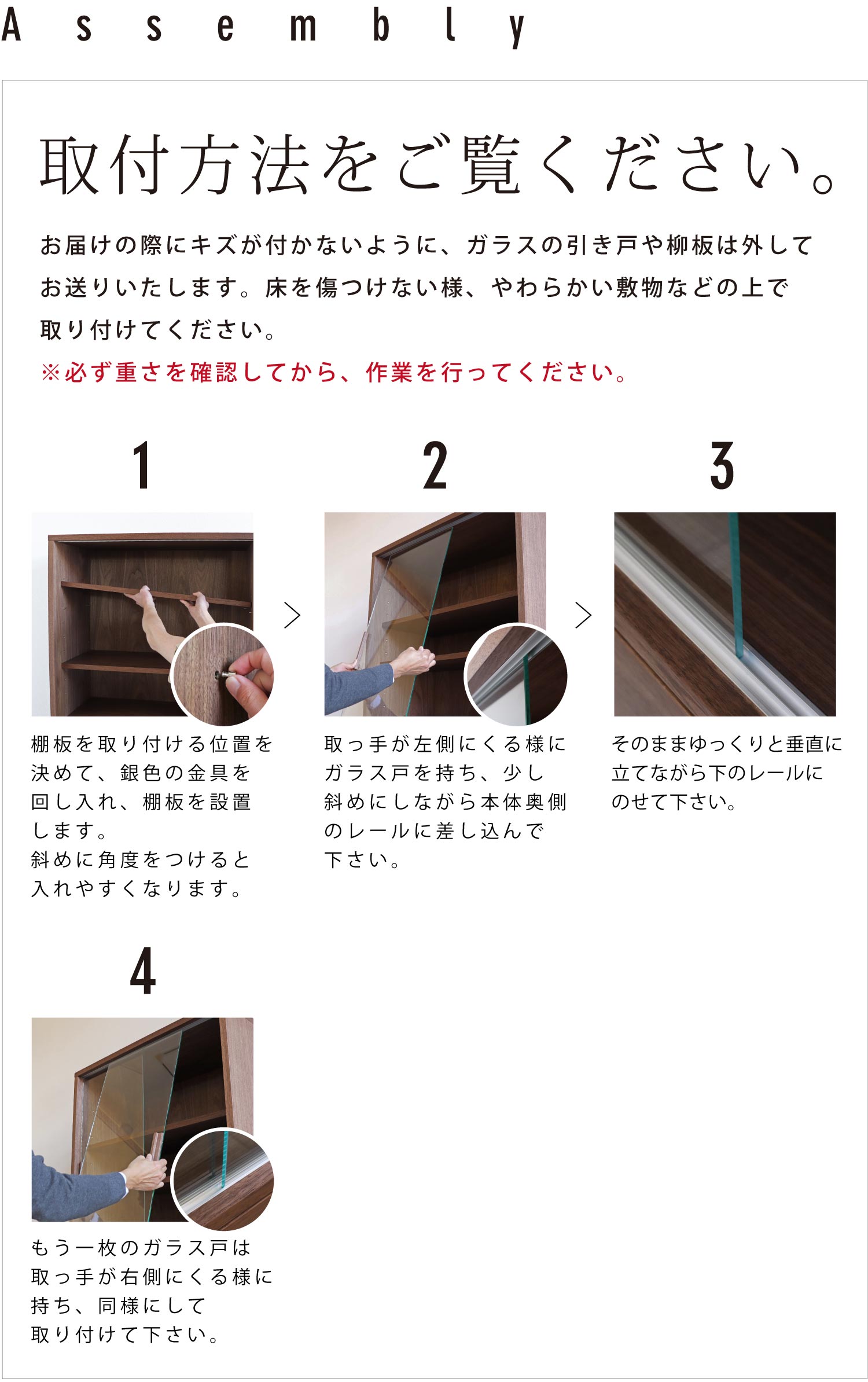 Assembly

取付方法をご覧ください。

お届けの際にキズが付かないように、ガラスの引き戸や柳板は外してお送りいたします。床を傷つけない様、やわらかい敷物などの上で取り付けてください。
※必ず重さを確認してから、作業を行ってください。

1

棚板を取り付ける位置を決めて、銀色の金具を回し入れ、棚板を設置します。
斜めに角度をつけると入れやすくなります。

2

取っ手が左側にくる様にガラス戸を持ち、少し斜めにしながら本体奥側のレールに差し込んで下さい。

3

そのままゆっくりと垂直に立てながら下のレールにのせて下さい。

4

もう一枚のガラス戸は取っ手が右側にくる様に持ち、同様にして取り付けて下さい。