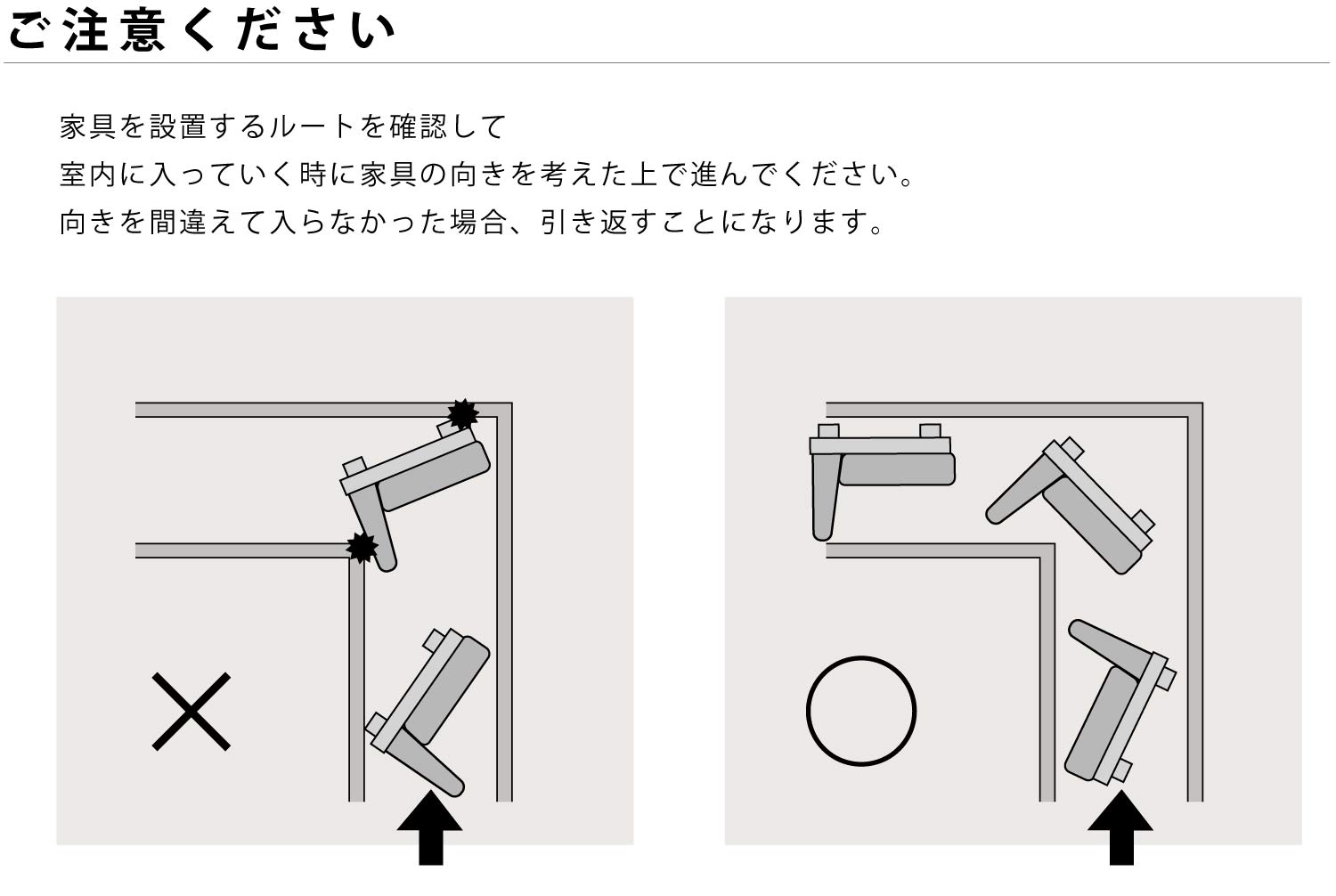 ご注意ください

家具を設置するルートを確認して
室内に入っていく時に家具の向きを考えた上で進んでください。
向きを間違えて入らなかった場合、引き返すことになります。

×

○