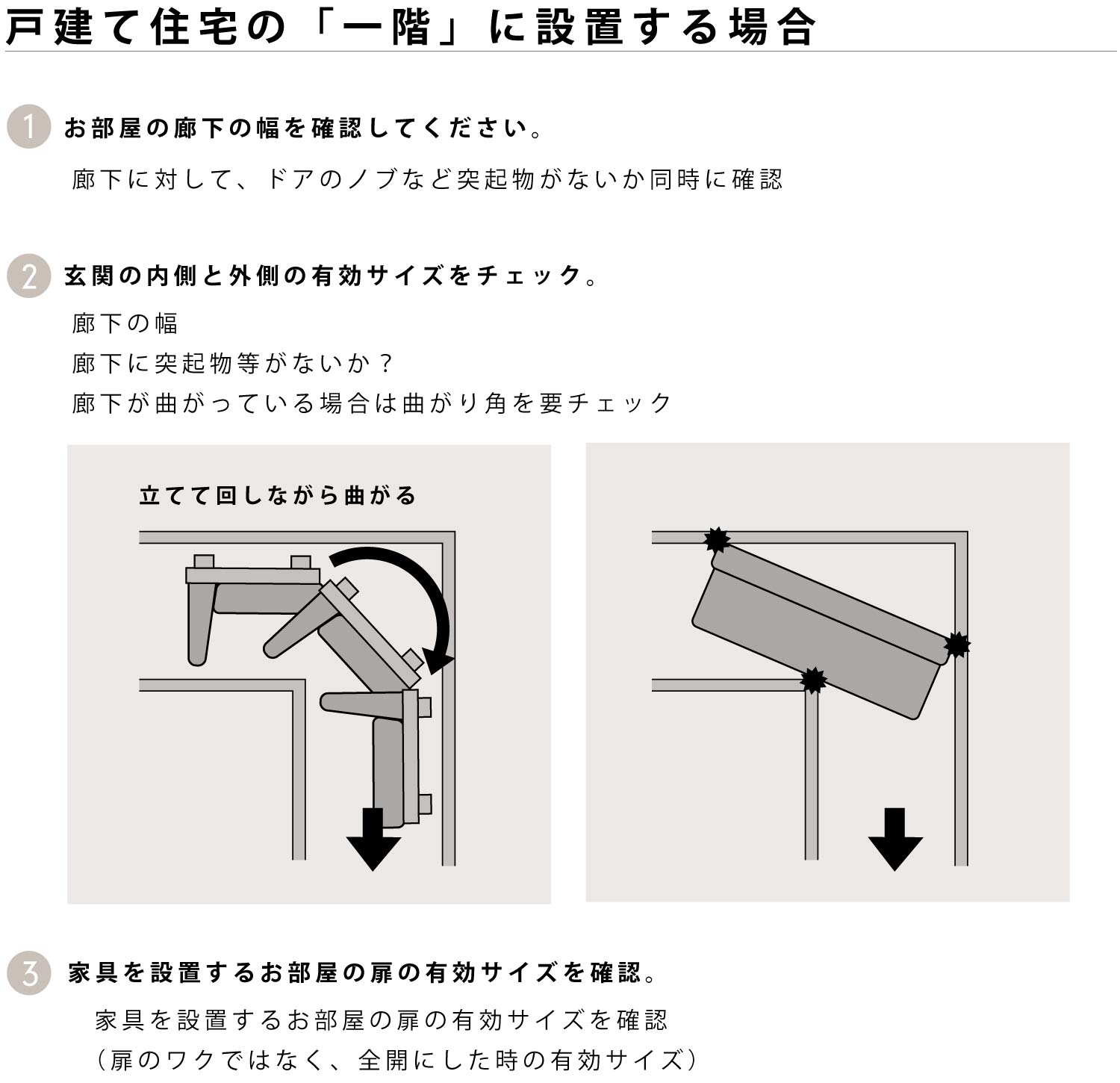 戸建て住宅の「一階」に設置する場合

1 お部屋の廊下の幅を確認してください。

廊下に対して、ドアのノブなど突起物がないか同時に確認

2 玄関の内側と外側の有効サイズをチェック。

廊下の幅
廊下に突起物等がないか？
廊下が曲がっている場合は曲がり角を要チェック

立てて回しながら曲がる

3 家具を設置するお部屋の扉の有効サイズを確認。

家具を設置するお部屋の扉の有効サイズを確認
（扉のワクではなく、全開にした時の有効サイズ）