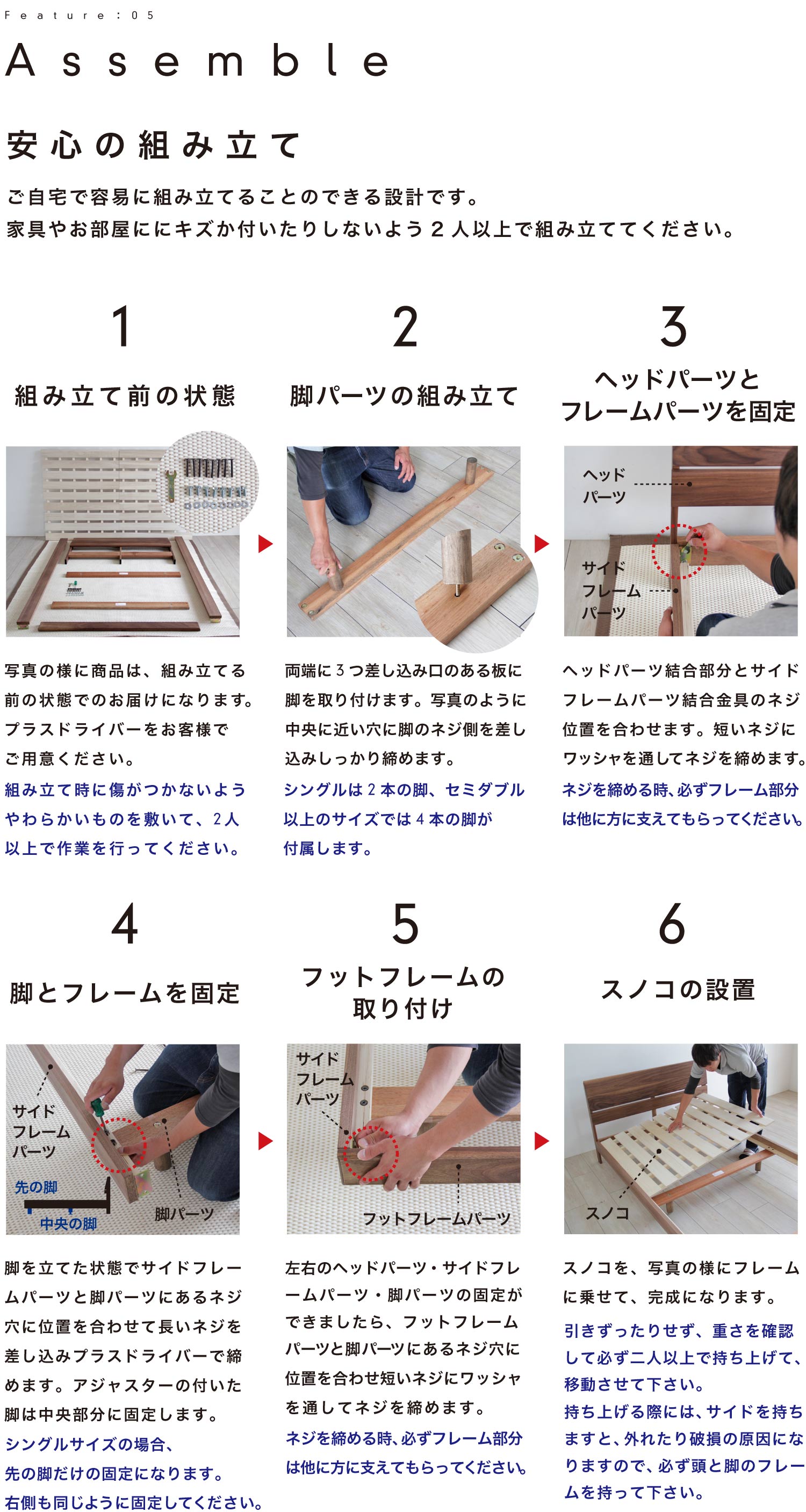 Feature：05

Assemble

安心の組み立て

ご自宅で容易に組み立てることのできる設計です。
家具やお部屋ににキズか付いたりしないよう２人以上で組み立ててください。

1

組み立て前の状態

写真の様に商品は、組み立てる前の状態でのお届けになります。プラスドライバーをお客様でご用意ください。
組み立て時に傷がつかないようやわらかいものを敷いて、2人以上で作業を行ってください。

2

脚パーツの組み立て

両端に３つ差し込み口のある板に脚を取り付けます。写真のように中央に近い穴に脚のネジ側を差し込みしっかり締めます。
シングルは２本の脚、セミダブル以上のサイズでは４本の脚が付属します。

3

ヘッドパーツとフレームパーツを固定

ヘッドパーツ

サイドフレームパーツ

ヘッドパーツ結合部分とサイドフレームパーツ結合金具のネジ位置を合わせます。短いネジにワッシャを通してネジを締めます。
ネジを締める時、必ずフレーム部分は他に方に支えてもらってください。

4

脚とフレームを固定

サイドフレームパーツ

先の脚

中央の脚

脚パーツ

脚を立てた状態でサイドフレームパーツと脚パーツにあるネジ穴に位置を合わせて長いネジを差し込みプラスドライバーで締めます。アジャスターの付いた脚は中央部分に固定します。
シングルサイズの場合、先の脚だけの固定になります。右側も同じように固定してください。

5

フットフレームの取り付け

サイドフレームパーツ

フットフレームパーツ

左右のヘッドパーツ・サイドフレームパーツ・脚パーツの固定ができましたら、フットフレームパーツと脚パーツにあるネジ穴に位置を合わせ短いネジにワッシャを通してネジを締めます。
ネジを締める時、必ずフレーム部分は他に方に支えてもらってください。

6

スノコの設置

スノコ

スノコを、写真の様にフレームに乗せて、完成になります。
引きずったりせず、重さを確認して必ず二人以上で持ち上げて、移動させて下さい。
持ち上げる際には、サイドを持ちますと、外れたり破損の原因になりますので、必ず頭と脚のフレームを持って下さい。